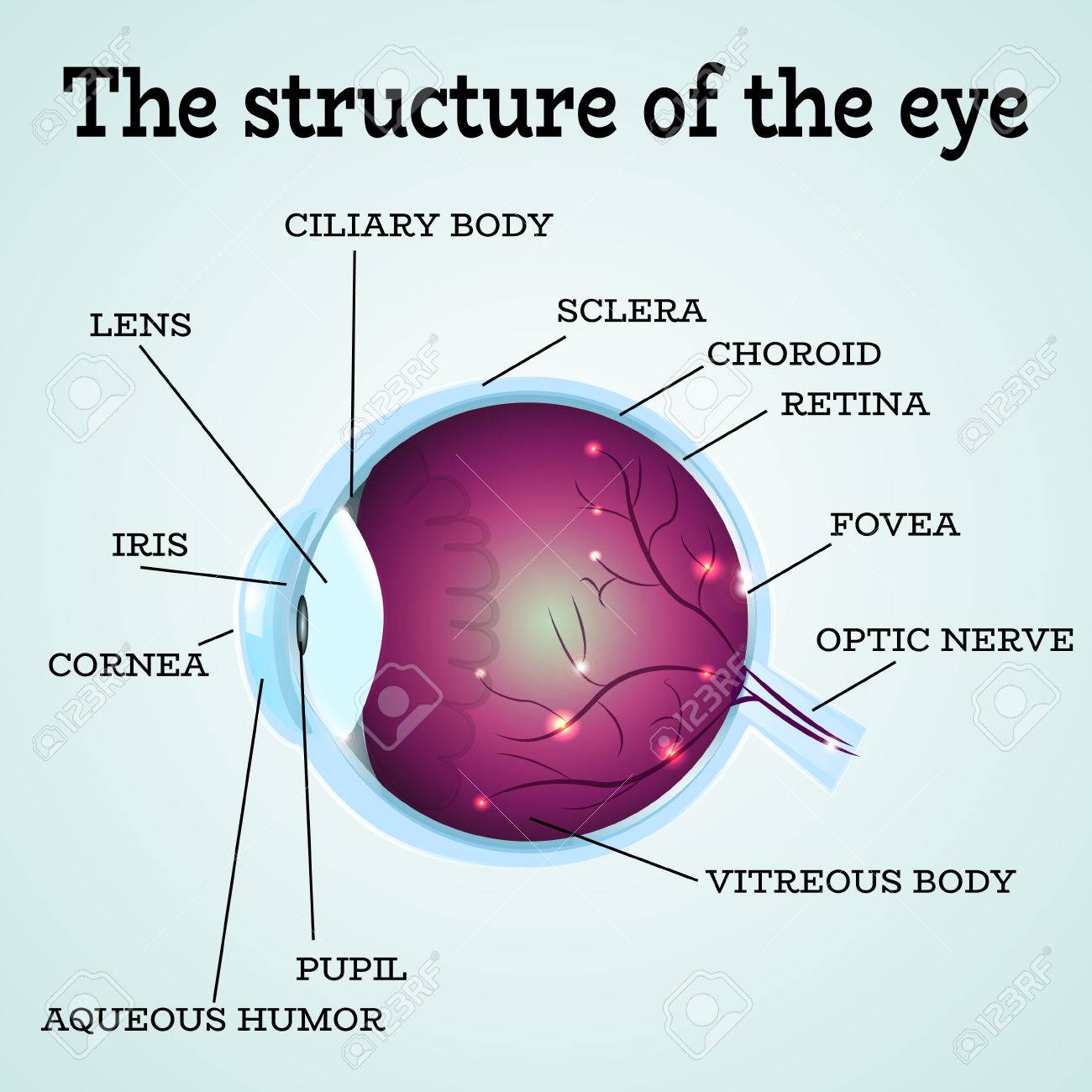 The structure of the eye

CILIARY BODY

LENS

SCLERA

CHOROID

RETINA

FOVEA

IRIS

CORNEA

OPTIC NERVE

VITREOUS BODY

PUPIL

AQUEOUS HUMOR

123RF