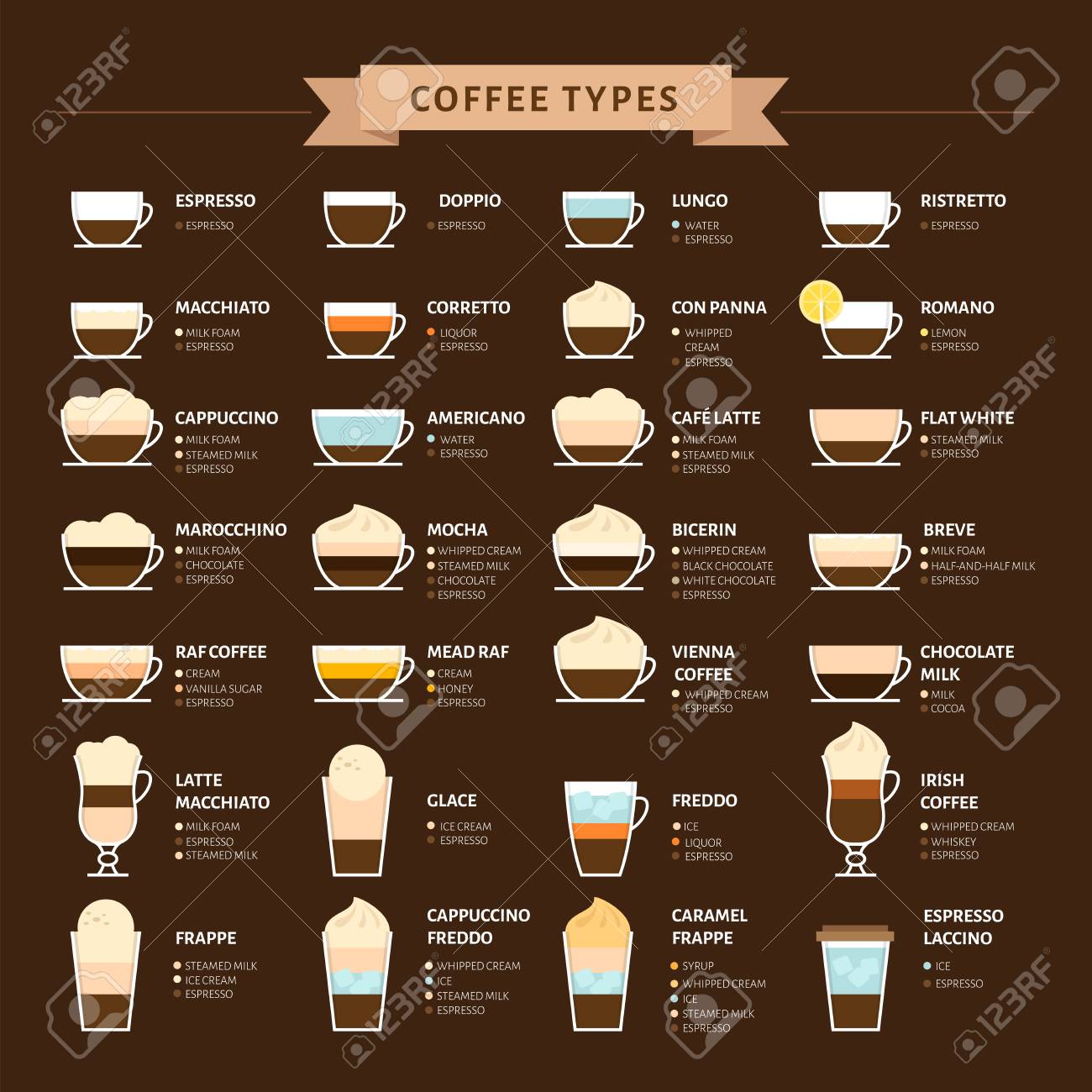 COFFEE TYPES

ESPRESSO
ESPRESSO

DOPPIO
ESPRESSO

LUNGO
WATER
ESPRESSO

RISTRETTO
ESPRESSO

MACCHIATO
MILK FOAM
ESPRESSO

CORRETTO
LIQUOR
ESPRESSO

CON PANNA
WHIPPED CREAM
ESPRESSO

ROMANO
LEMON
ESPRESSO

CAPPUCCINO
MILK FOAM
STEAMED MILK
ESPRESSO

AMERICANO
WATER
ESPRESSO

CAFÉ LATTE
MILK FOAM
STEAMED MILK
ESPRESSO

FLAT WHITE
STEAMED MILK
ESPRESSO

MAROCCHINO
MILK FOAM
CHOCOLATE
ESPRESSO

MOCHA
WHIPPED CREAM
STEAMED MILK
CHOCOLATE
ESPRESSO

BICERIN
WHIPPED CREAM
BLACK CHOCOLATE
WHITE CHOCOLATE
ESPRESSO

BREVE
MILK FOAM
HALF-AND-HALF MILK
ESPRESSO

RAF COFFEE
CREAM
VANILLA SUGAR
ESPRESSO

MEAD RAF
CREAM
HONEY
ESPRESSO

VIENNA COFFEE
WHIPPED CREAM
ESPRESSO

CHOCOLATE MILK
MILK
COCOA

LATTE MACCHIATO
MILK FOAM
ESPRESSO
STEAMED MILK

GLACE
ICE CREAM
ESPRESSO

FREDDO
ICE
LIQUOR
ESPRESSO

IRISH COFFEE
WHIPPED CREAM
WHISKEY
ESPRESSO

FRAPPE
STEAMED MILK
ICE CREAM
ESPRESSO

CAPPUCCINO FREDDO
WHIPPED CREAM
ICE
STEAMED MILK
ESPRESSO

CARAMEL FRAPPE
SYRUP
WHIPPED CREAM
ICE
STEAMED MILK
ESPRESSO

ESPRESSO LACCINO
ICE
ESPRESSO

123RF