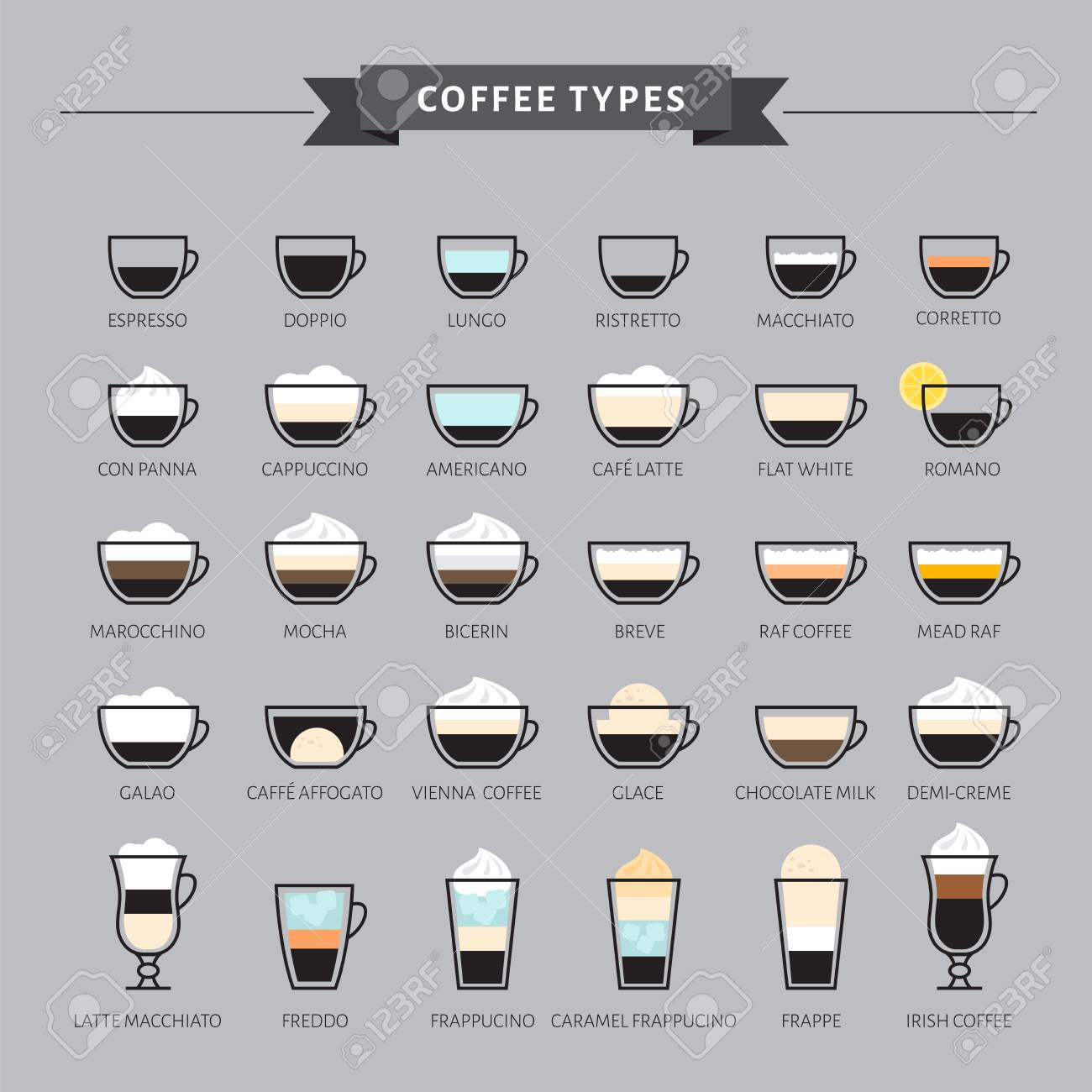 COFFEE TYPES

ESPRESSO
DOPPIO
LUNGO
RISTRETTO
MACCHIATO
CORRETTO

CON PANNA
CAPPUCCINO
AMERICANO
CAFÉ LATTE
FLAT WHITE
ROMANO

MAROCCHINO
MOCHA
BICERIN
BREVE
RAF COFFEE
MEAD RAF

GALAO
CAFFÉ AFFOGATO
VIENNA COFFEE
GLACE
CHOCOLATE MILK
DEMI-CREME

LATTE MACCHIATO
FREDDO
FRAPPUCINO
CARAMEL FRAPPUCINO
FRAPPE
IRISH COFFEE

123RF