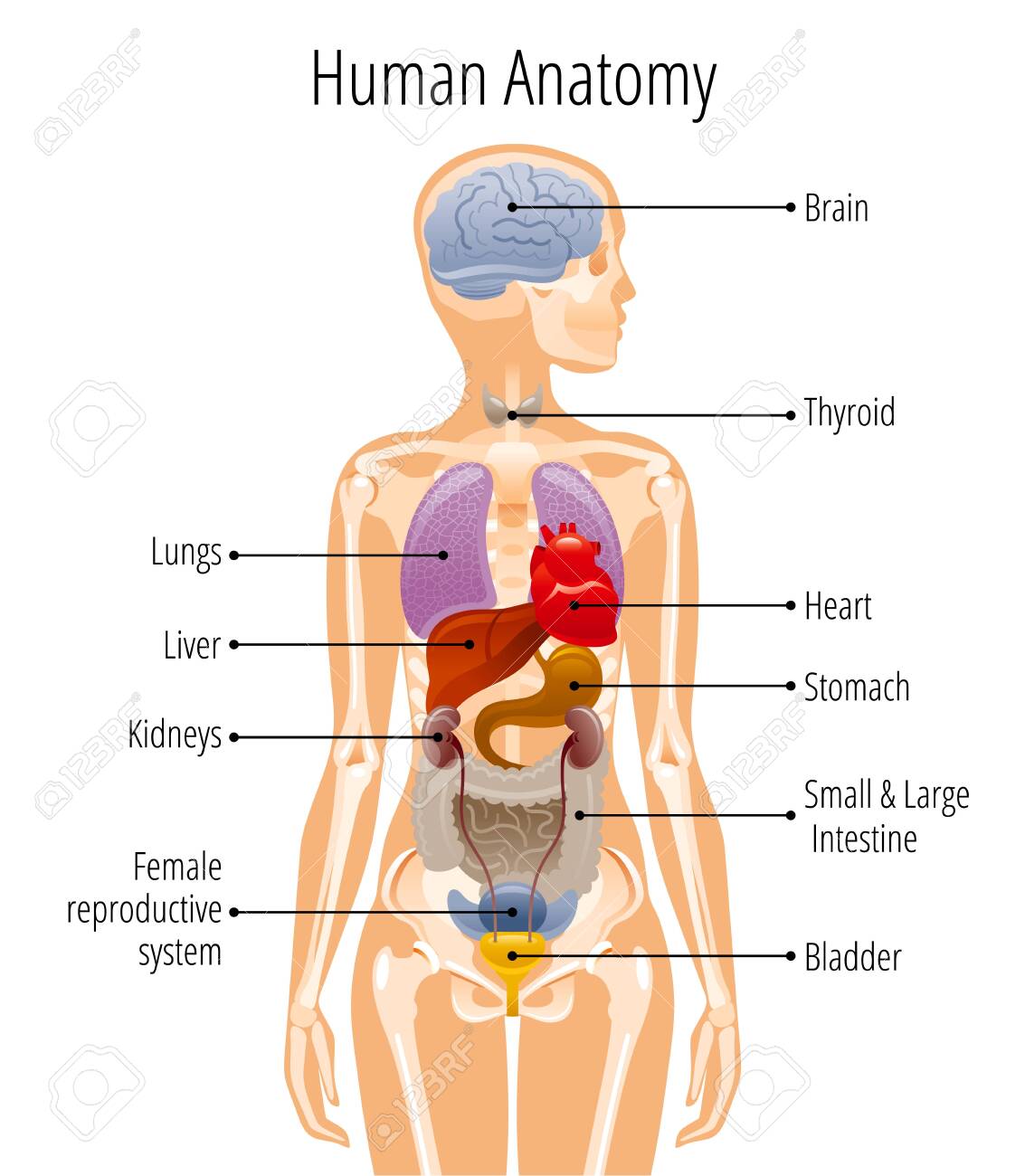 Human Anatomy

Brain

Thyroid

Lungs

Heart

Liver

Stomach

Kidneys

Small & Large Intestine

Female reproductive system

Bladder

123RF