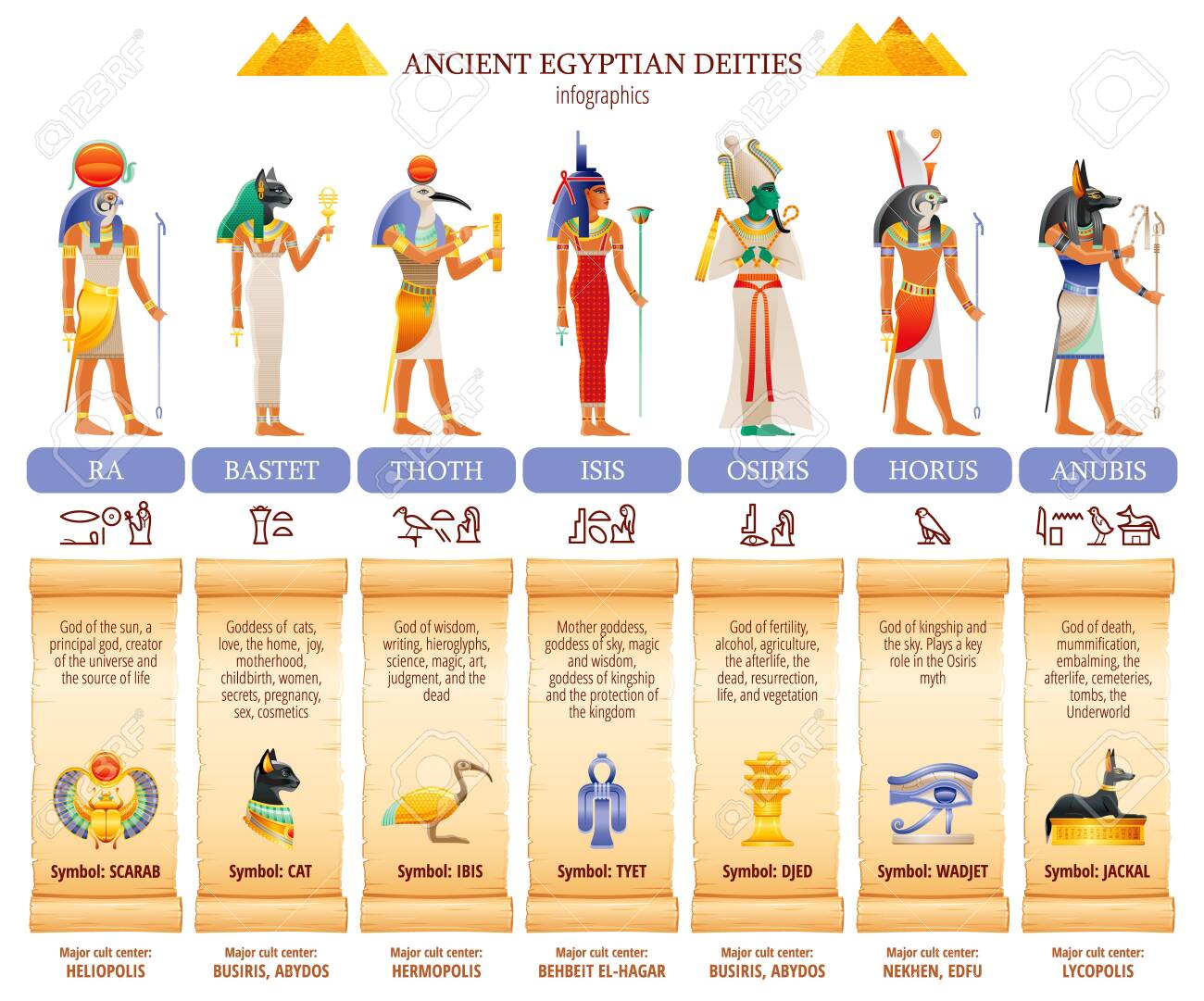 ANCIENT EGYPTIAN DEITIES
infographics

RA

God of the sun, a principal god, creator of the universe and the source of life

Symbol: SCARAB

Major cult center:
HELIOPOLIS

BASTET

Goddess of cats, love, the home, joy, motherhood, childbirth, women, secrets, pregnancy, sex, cosmetics

Symbol: CAT

Major cult center:
BUSIRIS, ABYDOS

THOTH

God of wisdom, writing, hieroglyphs, science, magic, art, judgment, and the dead

Symbol: IBIS

Major cult center:
HERMOPOLIS

ISIS

Mother goddess, goddess of sky, magic and wisdom, goddess of kingship and the protection of the kingdom

Symbol: TYET

Major cult center:
BEHBEIT EL-HAGAR

OSIRIS

God of fertility, alcohol, agriculture, the afterlife, the dead, resurrection, life, and vegetation

Symbol: DJED

Major cult center:
BUSIRIS, ABYDOS

HORUS

God of kingship and the sky. Plays a key role in the Osiris myth

Symbol: WADJET

Major cult center:
NEKHEN, EDFU

ANUBIS

God of death, mummification, embalming, the afterlife, cemeteries, tombs, the Underworld

Symbol: JACKAL

Major cult center:
LYCOPOLIS