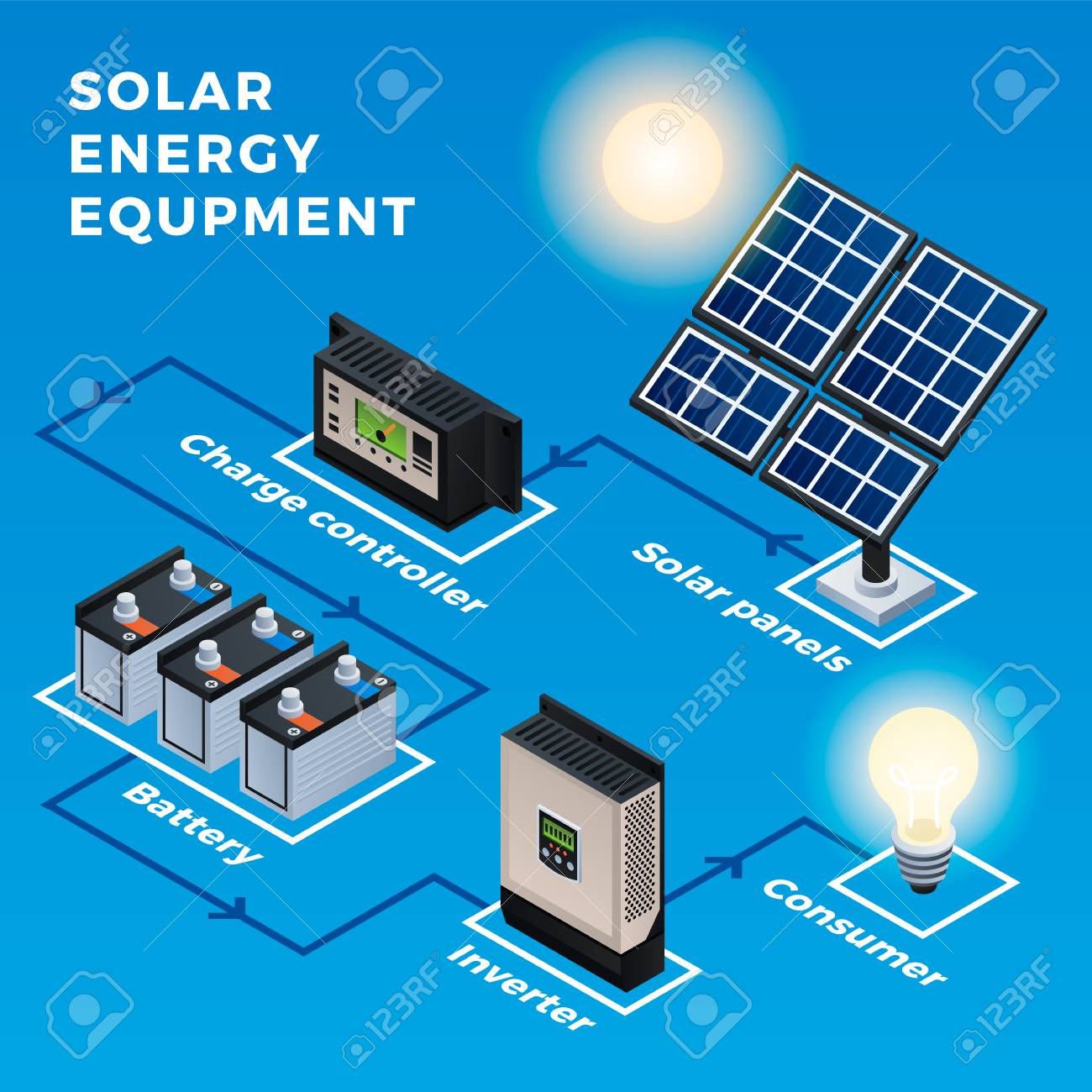 SOLAR ENERGY EQUPMENT

Charge controller

Solar panels

Battery

Inverter

Consumer

123RF