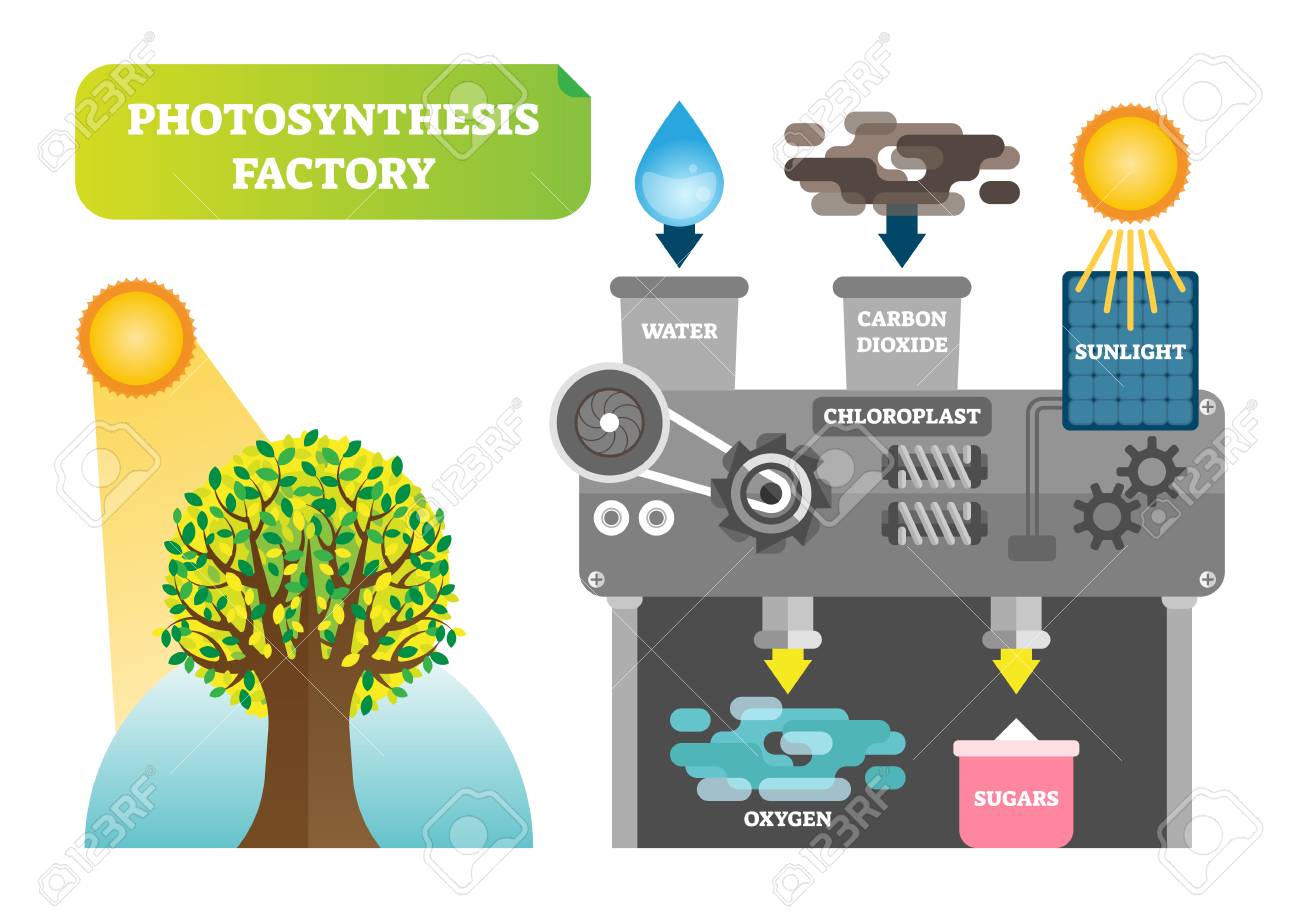 PHOTOSYNTHESIS FACTORY

WATER

CARBON DIOXIDE

SUNLIGHT

CHLOROPLAST

OXYGEN

SUGARS

123RF