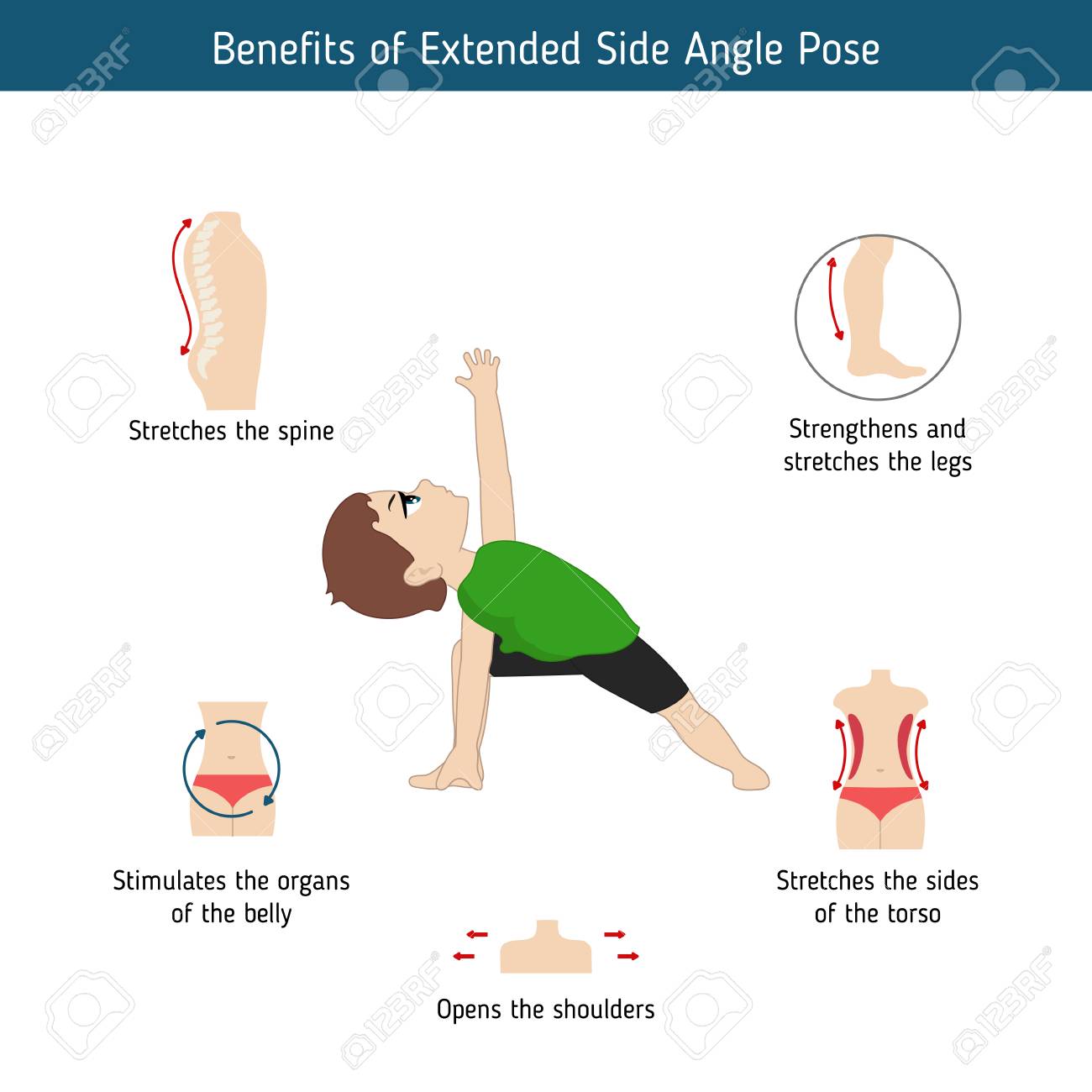 Benefits of Extended Side Angle Pose

Stretches the spine

Strengthens and stretches the legs

Stimulates the organs of the belly

Stretches the sides of the torso

Opens the shoulders

123RF