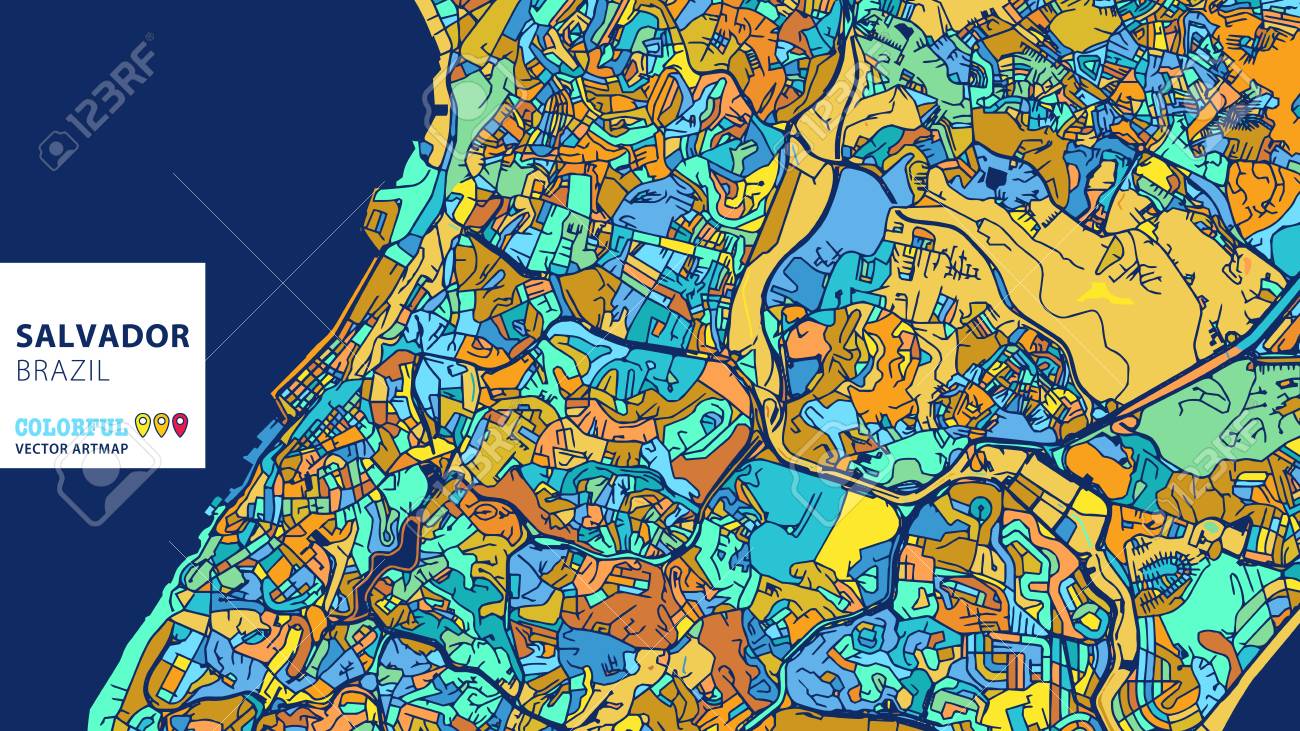 123RF

SALVADOR
BRAZIL

COLORFUL
VECTOR ARTMAP