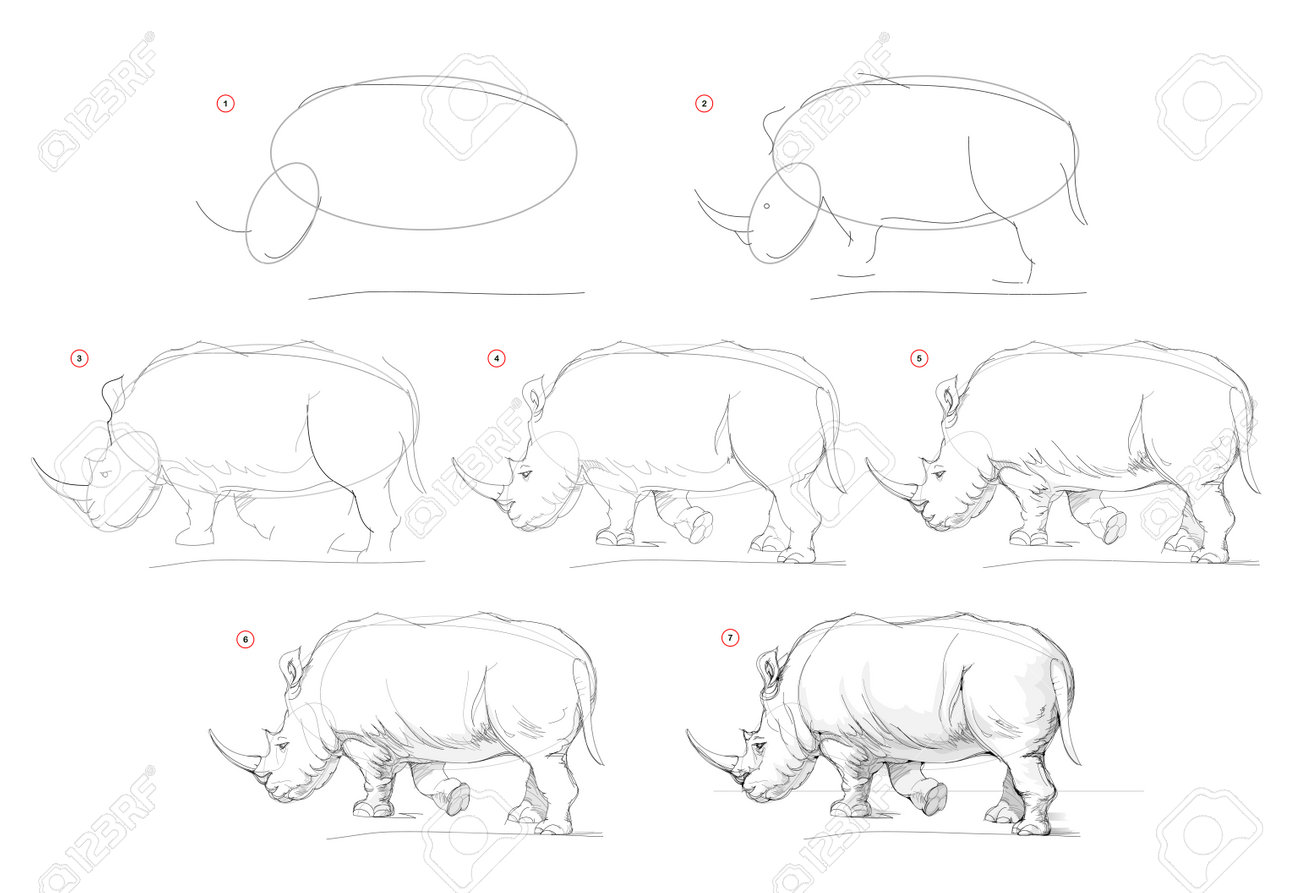 1

2

3

4

5

6

7

123RF