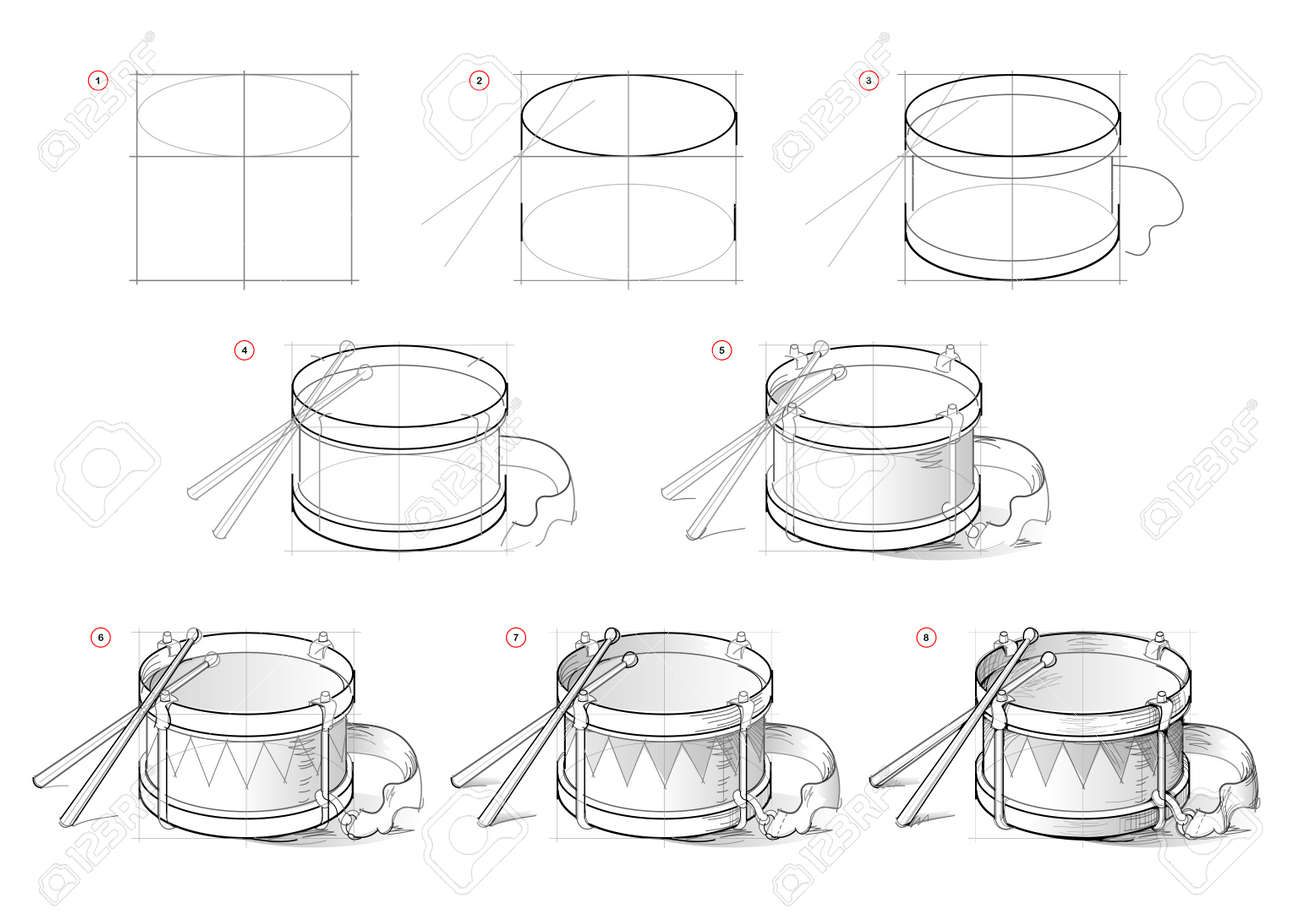 1

2

3

4

5

6

7

8

123RF