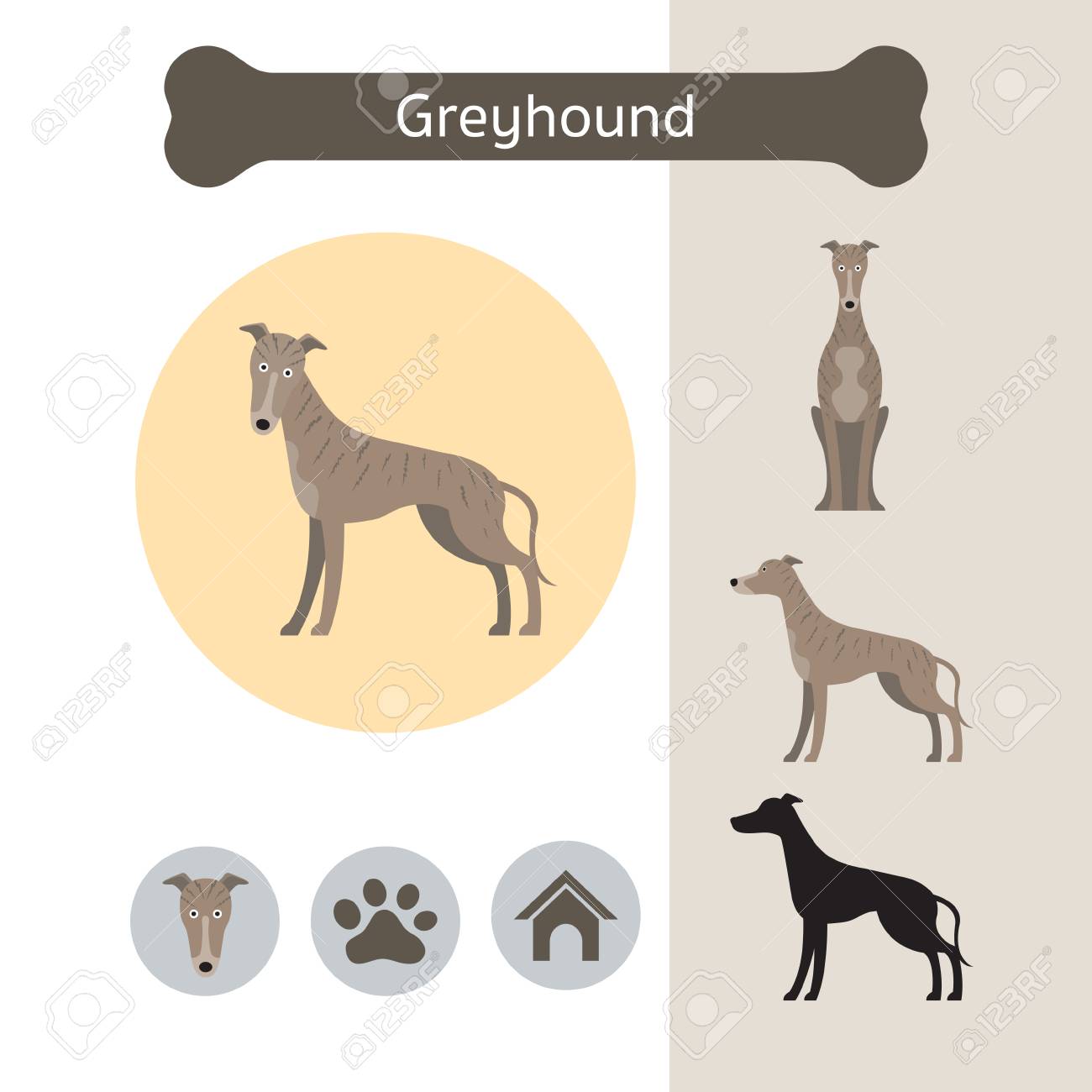 Greyhound

123RF