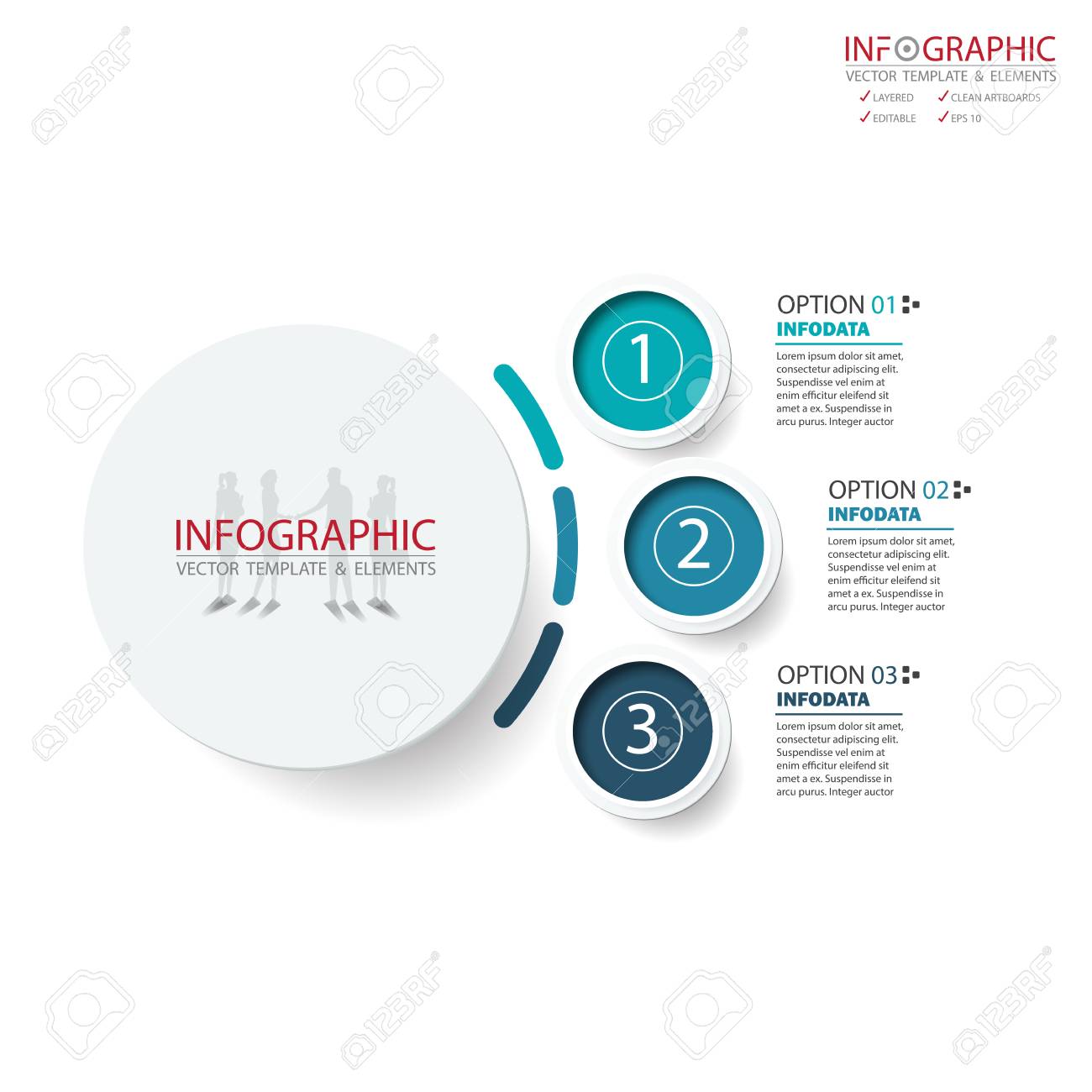 INFOGRAPHIC
VECTOR TEMPLATE & ELEMENTS
✓ LAYERED ✓ CLEAN ARTBOARDS
✓ EDITABLE ✓ EPS 10

INFOGRAPHIC
VECTOR TEMPLATE & ELEMENTS

1

OPTION 01
INFODATA
Lorem ipsum dolor sit amet, consectetur adipiscing elit. Suspendisse vel enim at enim efficitur eleifend sit amet a ex. Suspendisse in arcu purus. Integer auctor

2

OPTION 02
INFODATA
Lorem ipsum dolor sit amet, consectetur adipiscing elit. Suspendisse vel enim at enim efficitur eleifend sit amet a ex. Suspendisse in arcu purus. Integer auctor

3

OPTION 03
INFODATA
Lorem ipsum dolor sit amet, consectetur adipiscing elit. Suspendisse vel enim at enim efficitur eleifend sit amet a ex. Suspendisse in arcu purus. Integer auctor

123RF