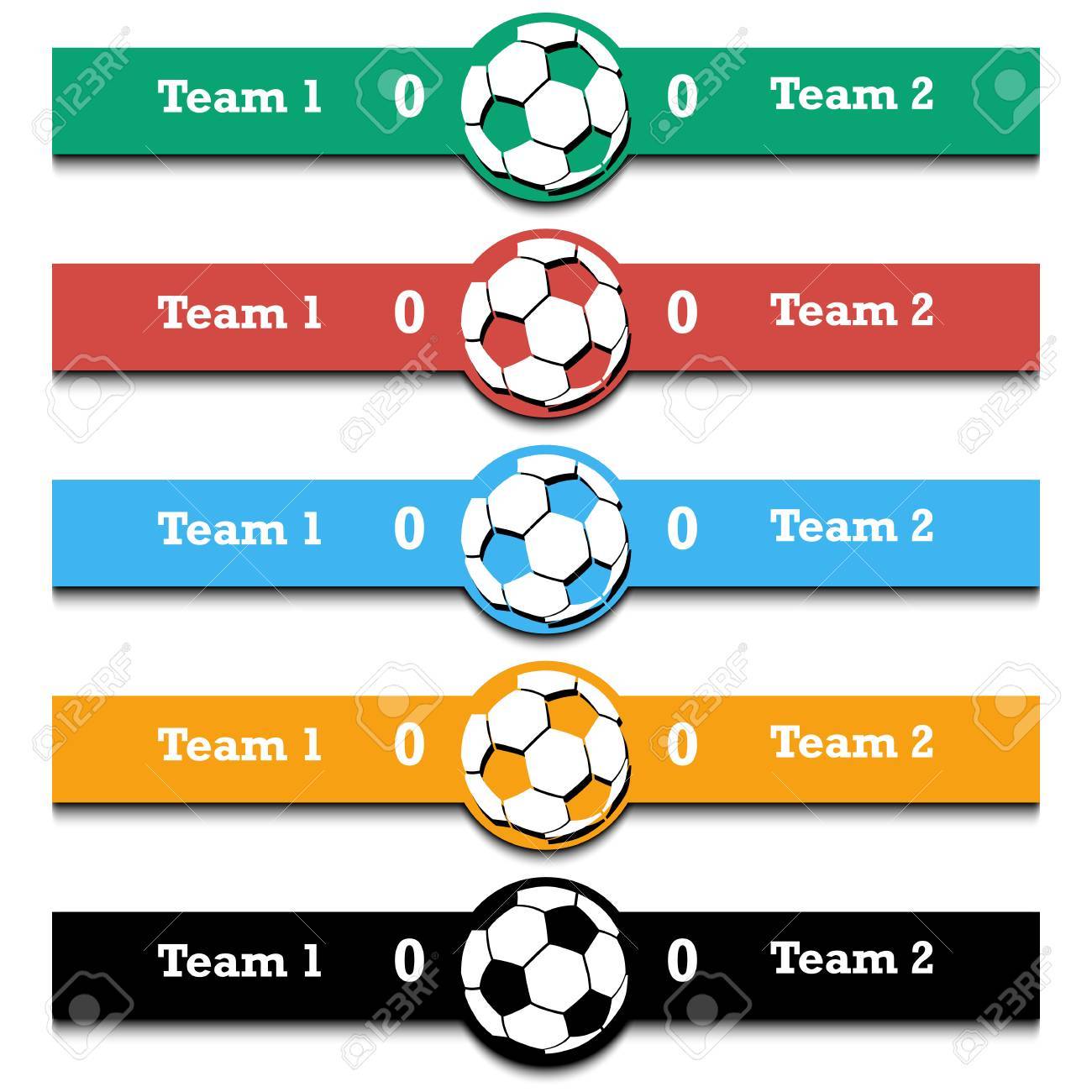 Team 1 0 0 Team 2

Team 1 0 0 Team 2

Team 1 0 0 Team 2

Team 1 0 0 Team 2

Team 1 0 0 Team 2

123RF