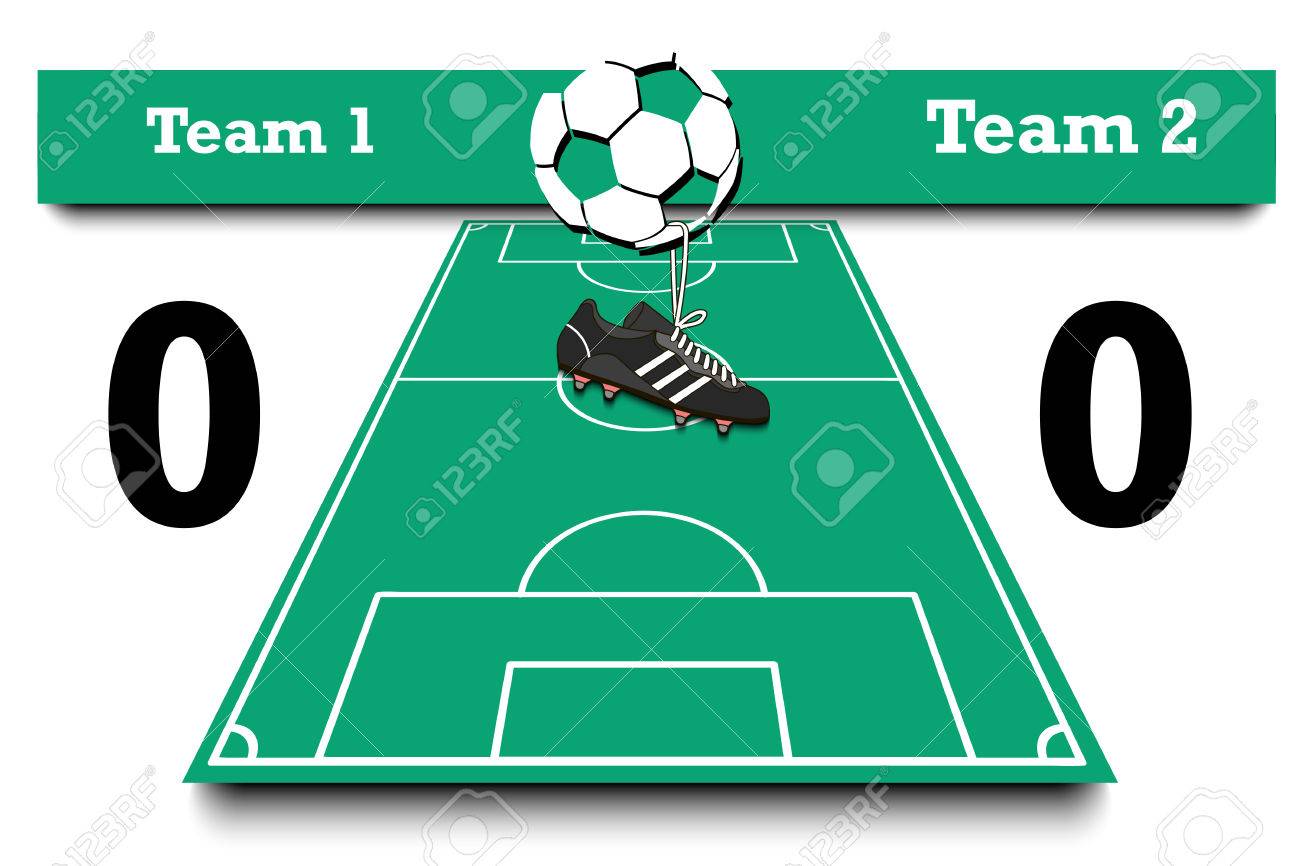 Team 1

Team 2

0

0

123RF