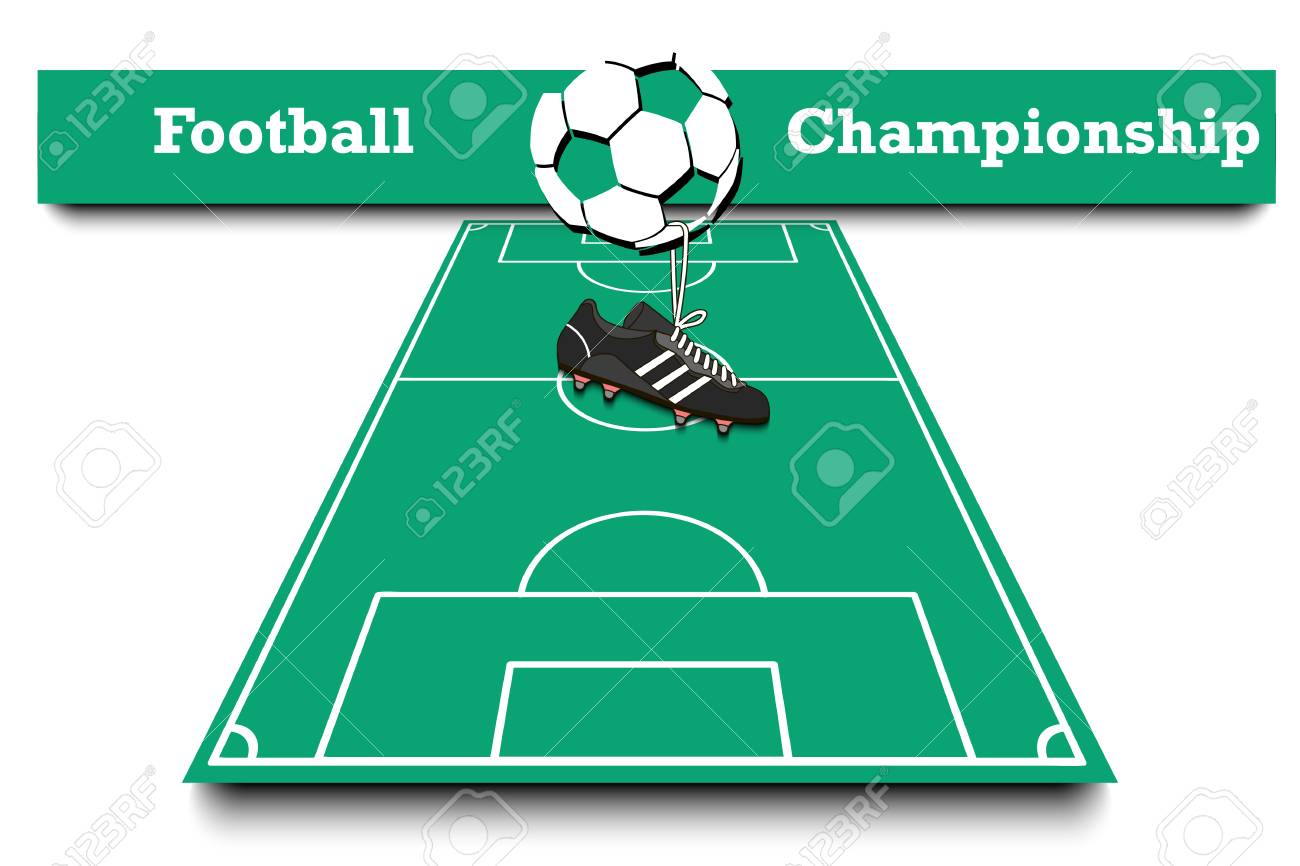 Football Championship

123RF