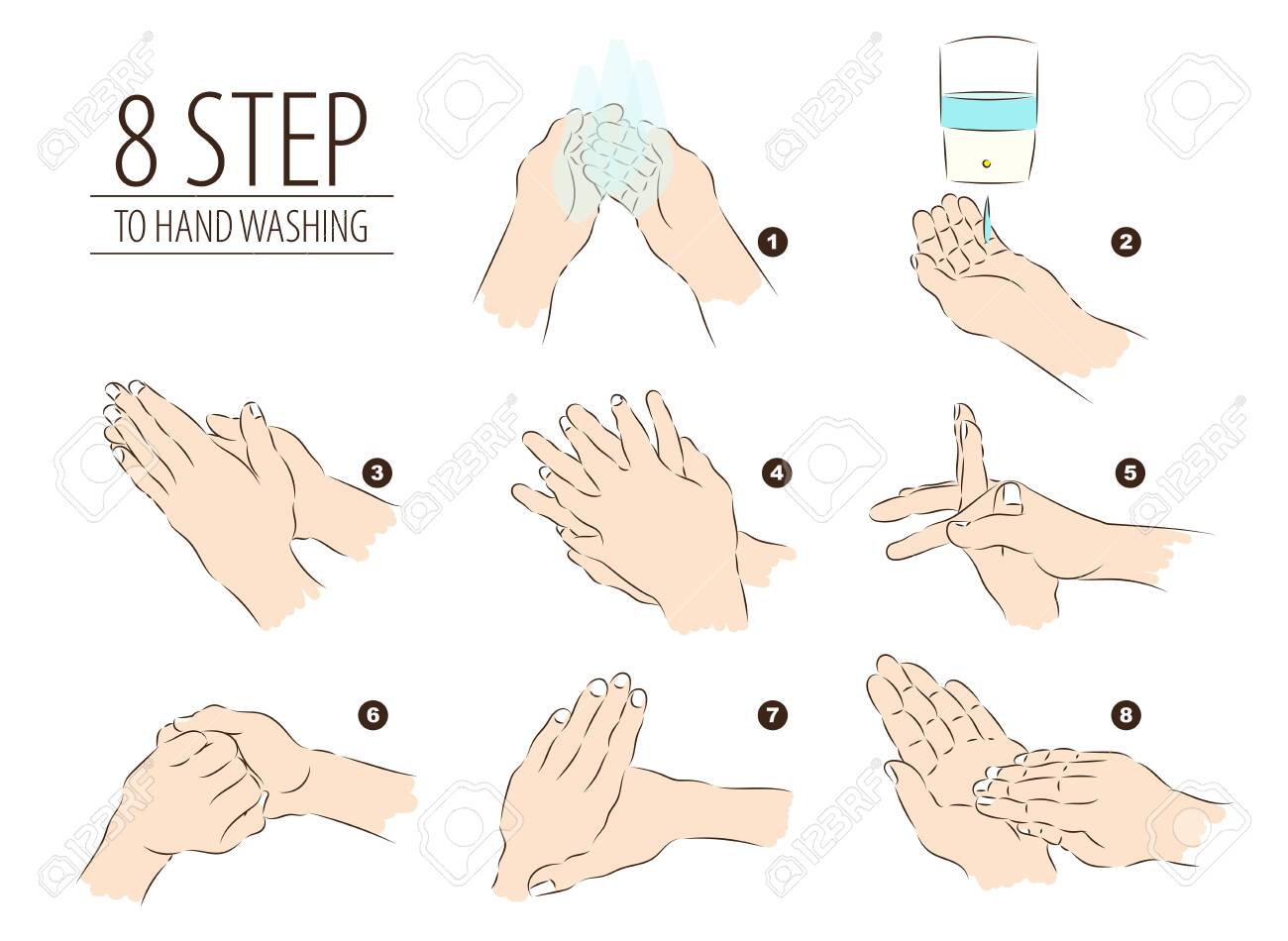 8 STEP
TO HAND WASHING

1

2

3

4

5

6

7

8

123RF