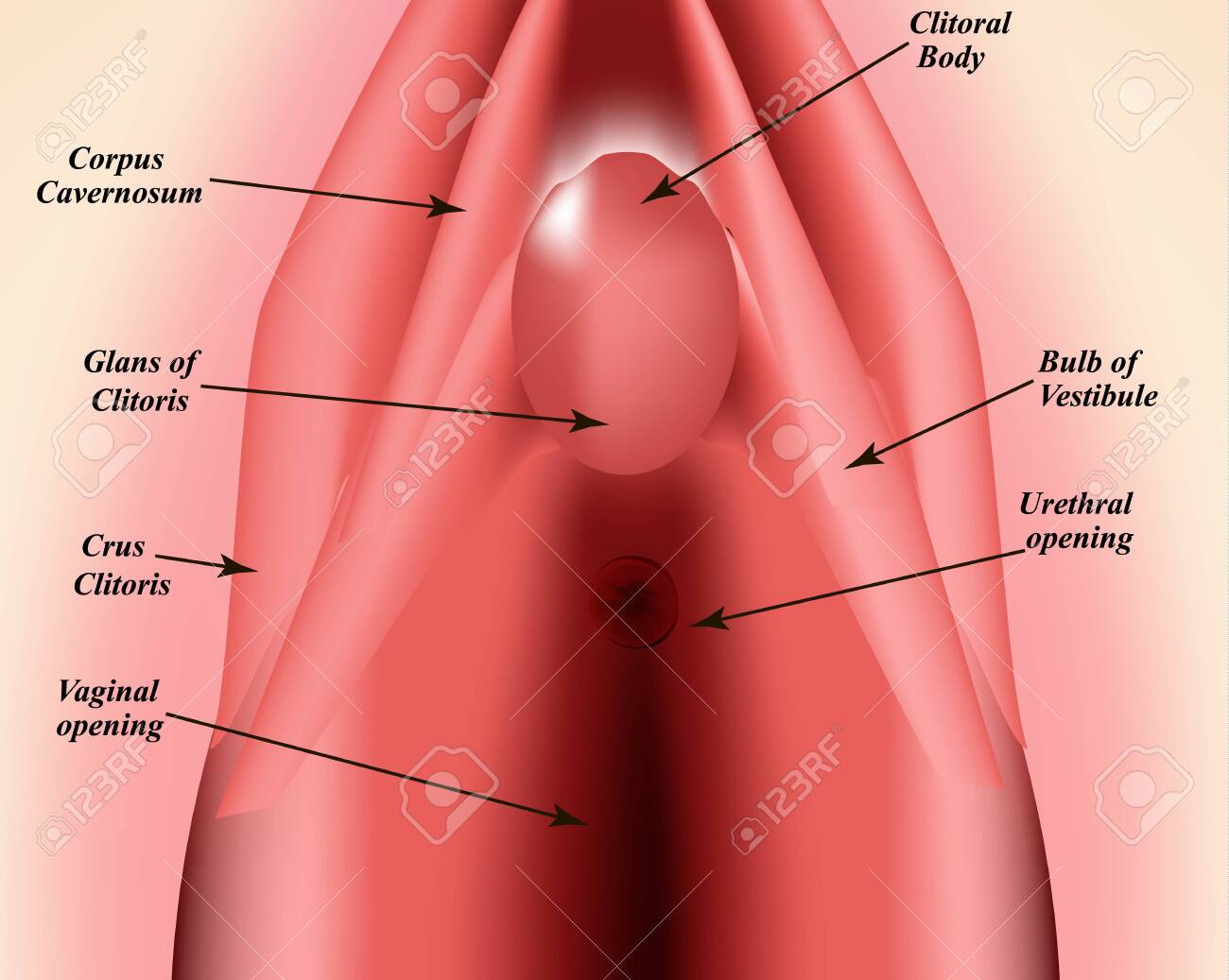 Clitoral Body

Corpus Cavernosum

Glans of Clitoris

Bulb of Vestibule

Urethral opening

Crus Clitoris

Vaginal opening

123RF