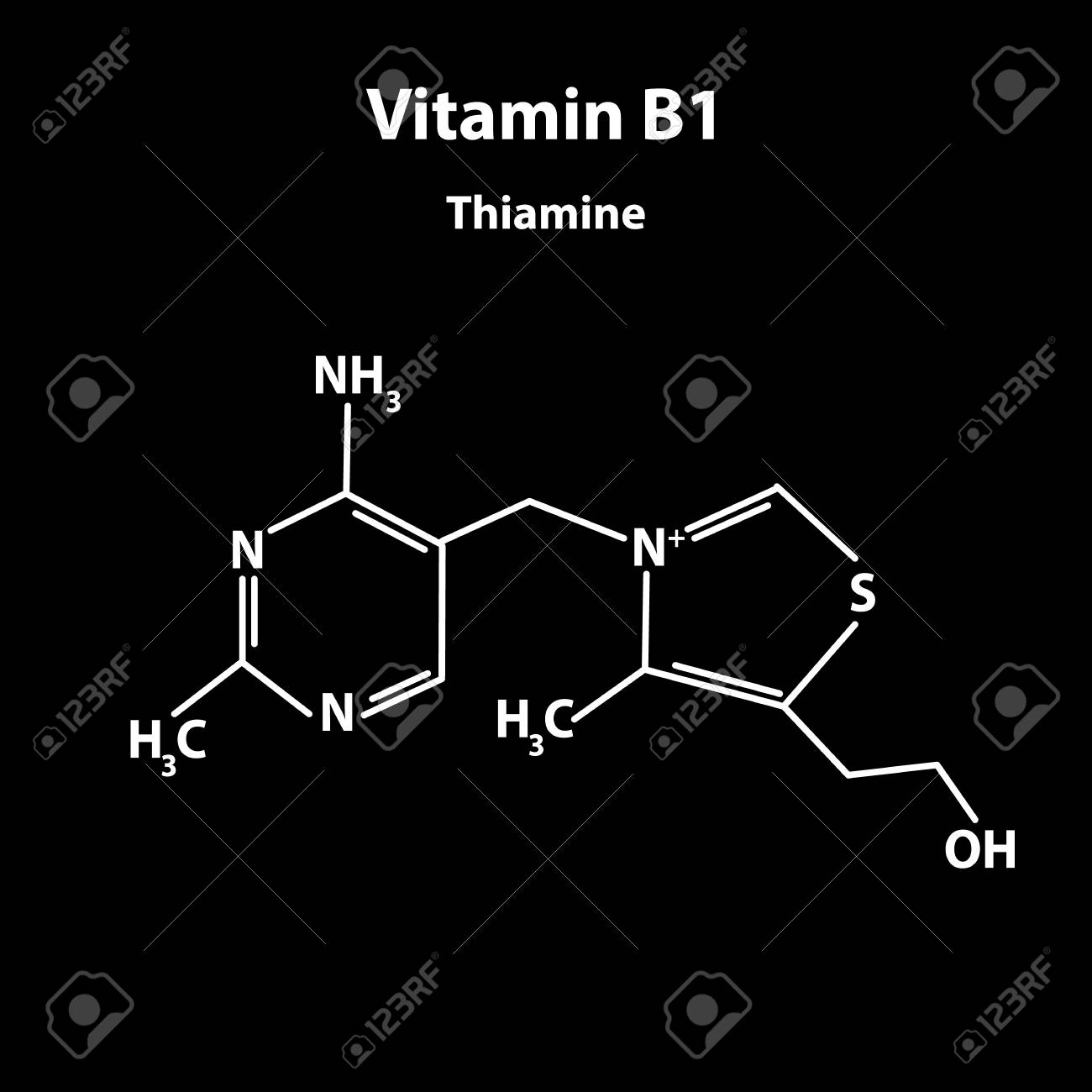 Vitamin B1

Thiamine

$NH_3$

N

N

$H_3C$

$N^+$

S

$H_3C$

OH

123RF