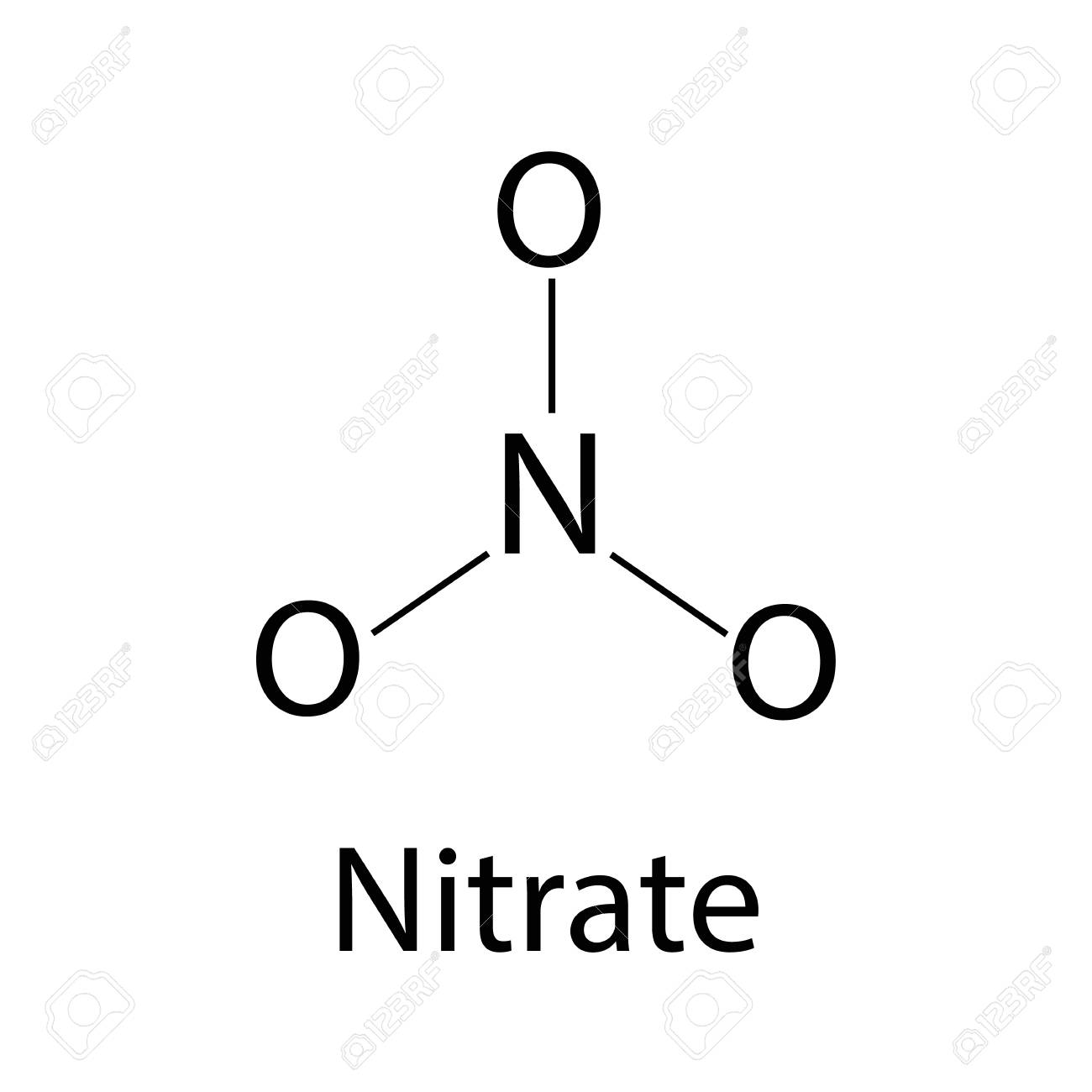 O
N
O O
Nitrate
123RF