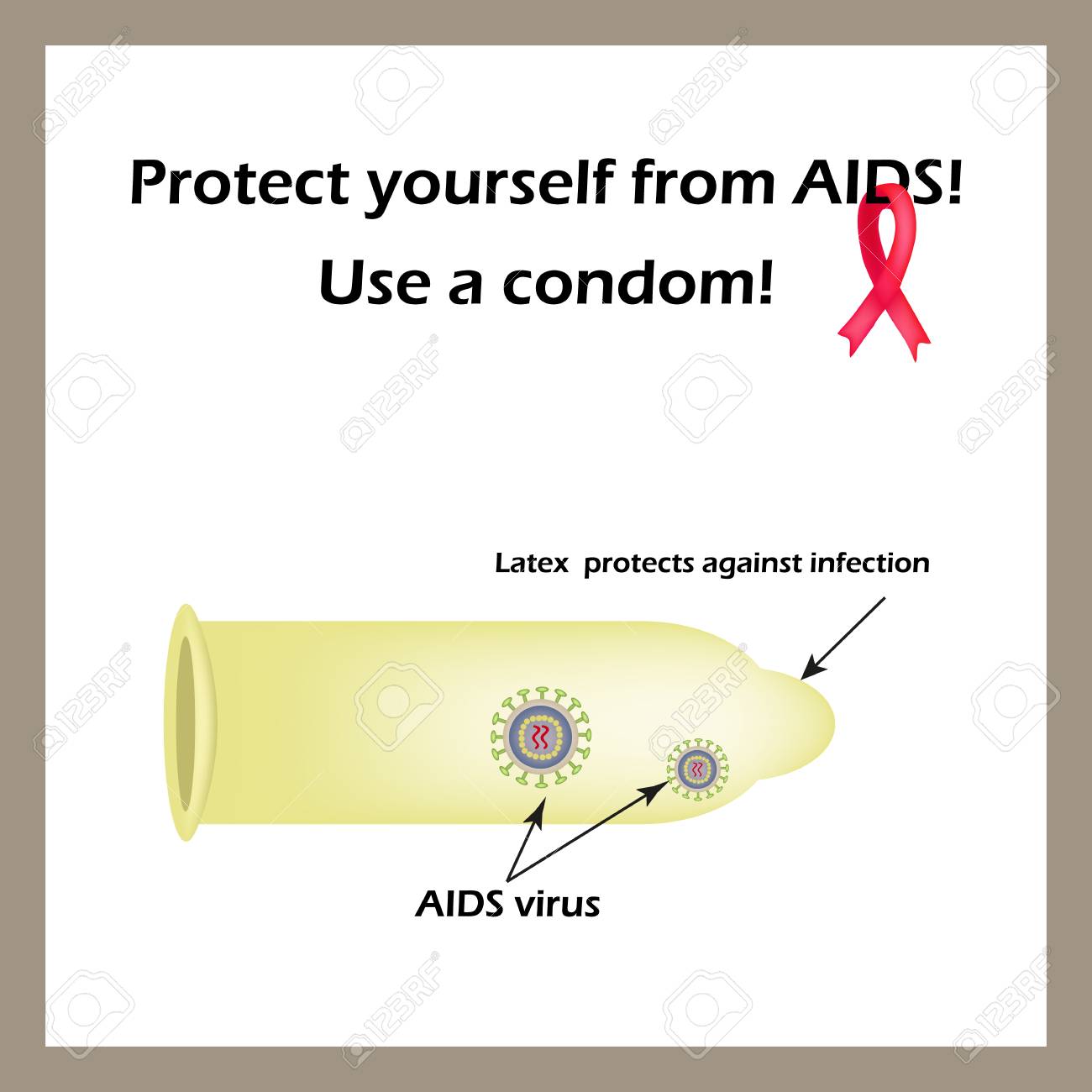 Protect yourself from AIDS!
Use a condom!

Latex protects against infection

AIDS virus

123RF