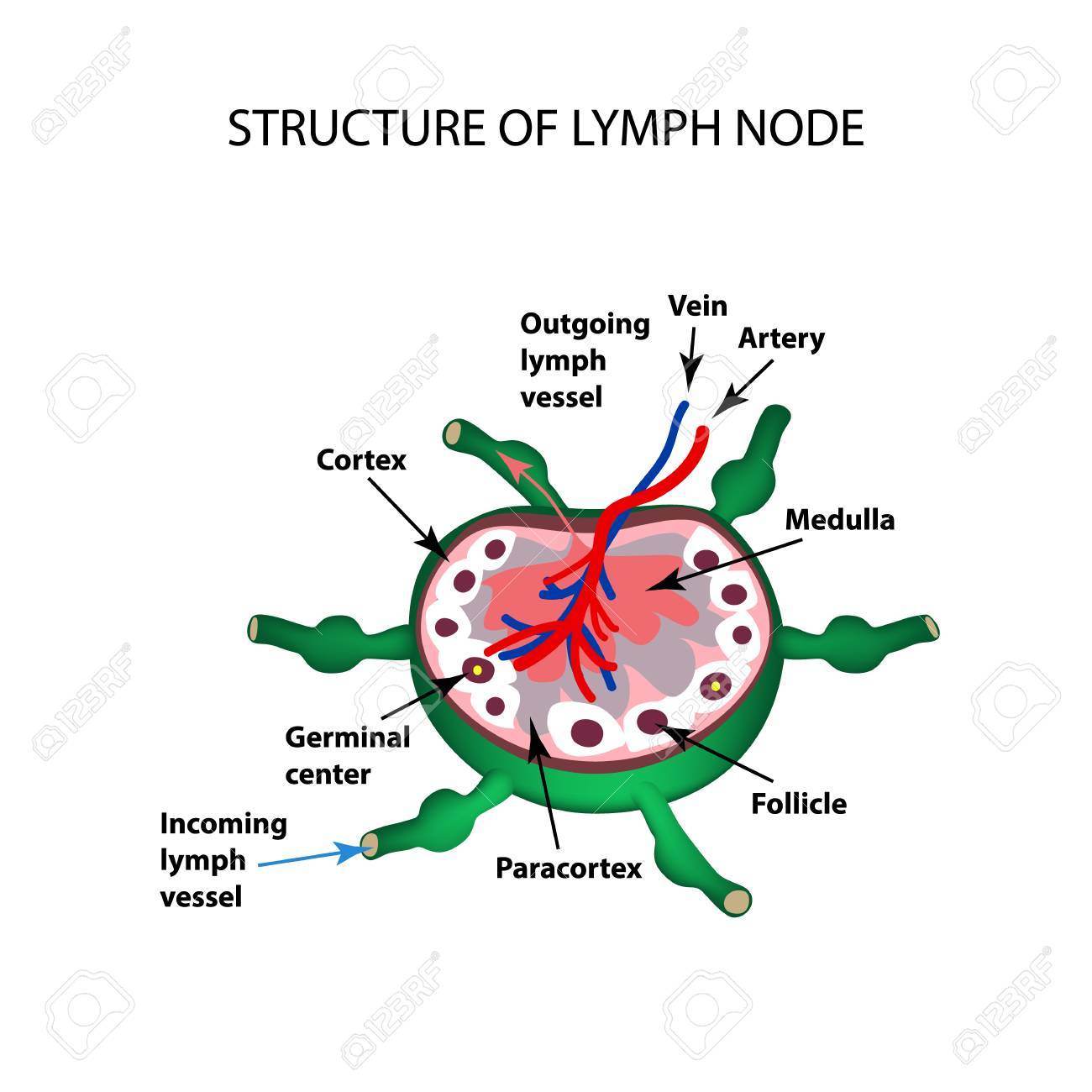 STRUCTURE OF LYMPH NODE

Outgoing lymph vessel

Vein

Artery

Cortex

Medulla

Germinal center

Follicle

Incoming lymph vessel

Paracortex

123RF