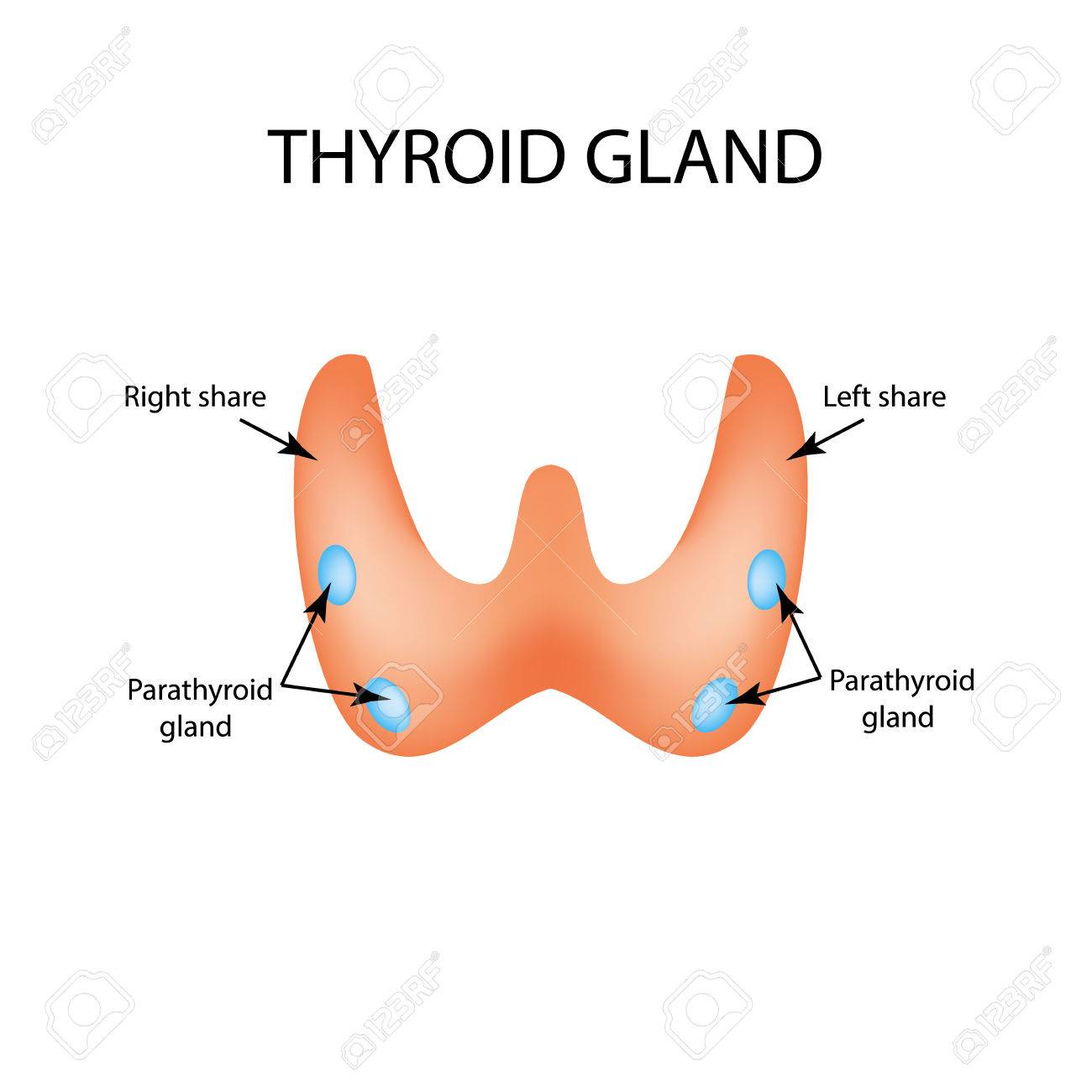 THYROID GLAND

Right share

Left share

Parathyroid gland

Parathyroid gland

123RF