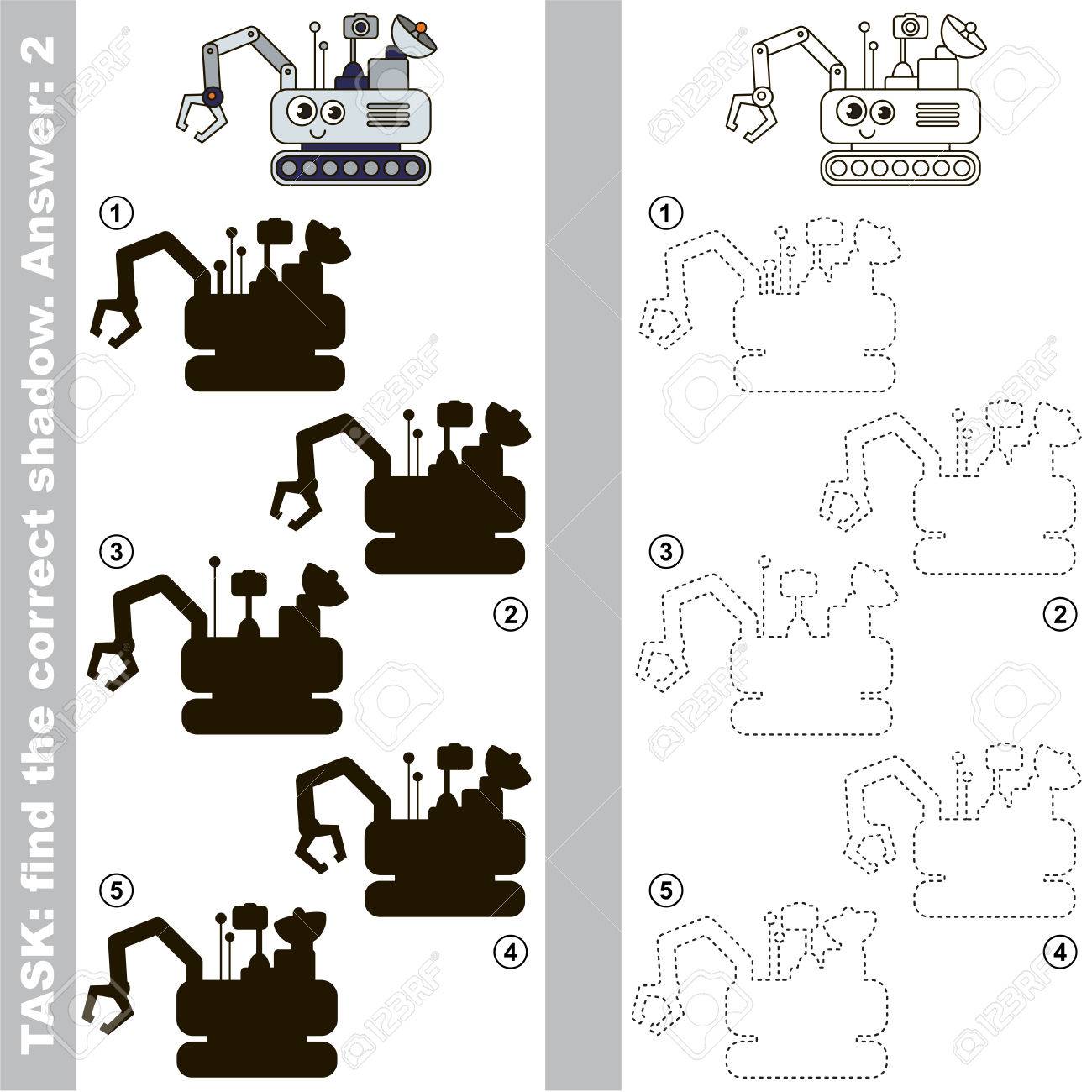 TASK: find the correct shadow. Answer: 2

1
2
3
4
5

1
2
3
4
5

123RF