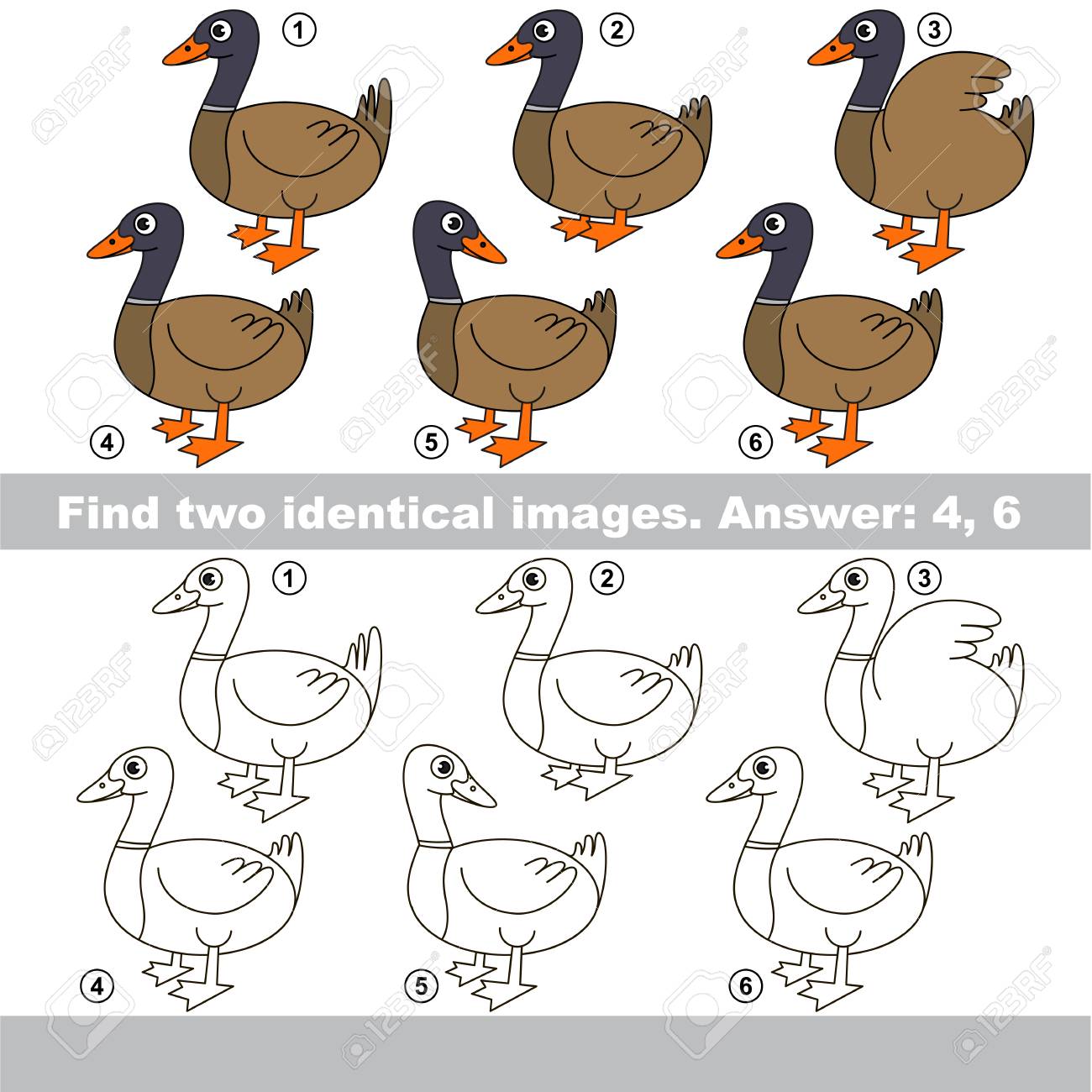 1 2 3

4 5 6

Find two identical images. Answer: 4, 6

1 2 3

4 5 6

123RF