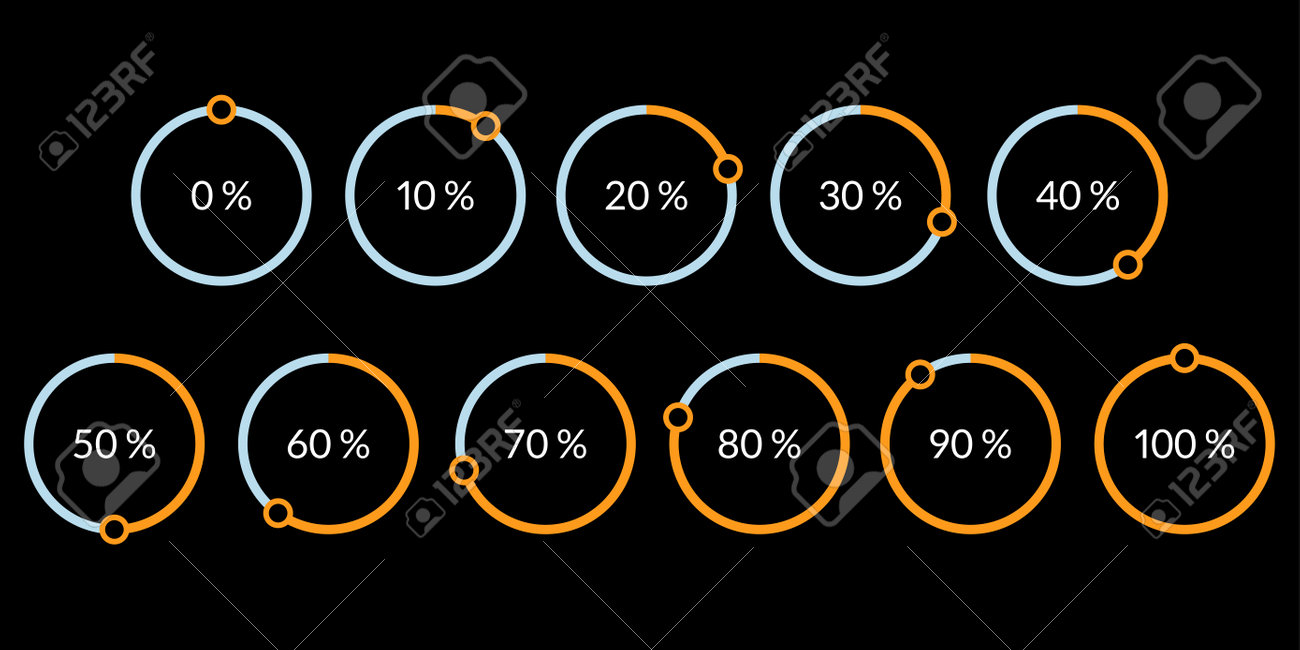 123RF

0 %

10 %

20 %

30 %

40 %

50 %

60 %

70 %

80 %

90 %

100 %