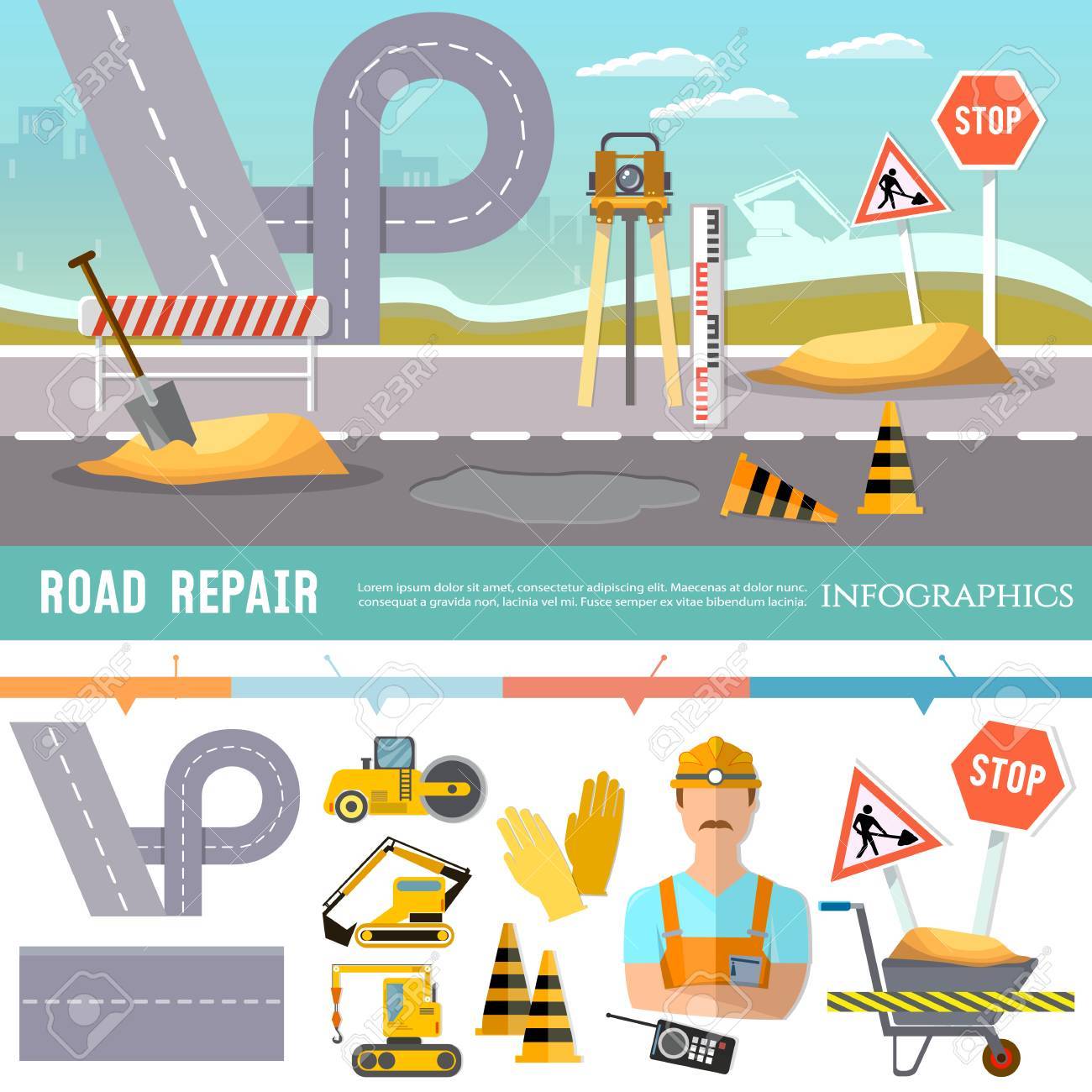 STOP

ROAD REPAIR

Lorem ipsum dolor sit amet, consectetur adipiscing elit. Maecenas at dolor nunc. consequat a gravida non, lacinia vel mi. Fusce semper ex vitae bibendum lacinia.

INFOGRAPHICS

STOP

123RF