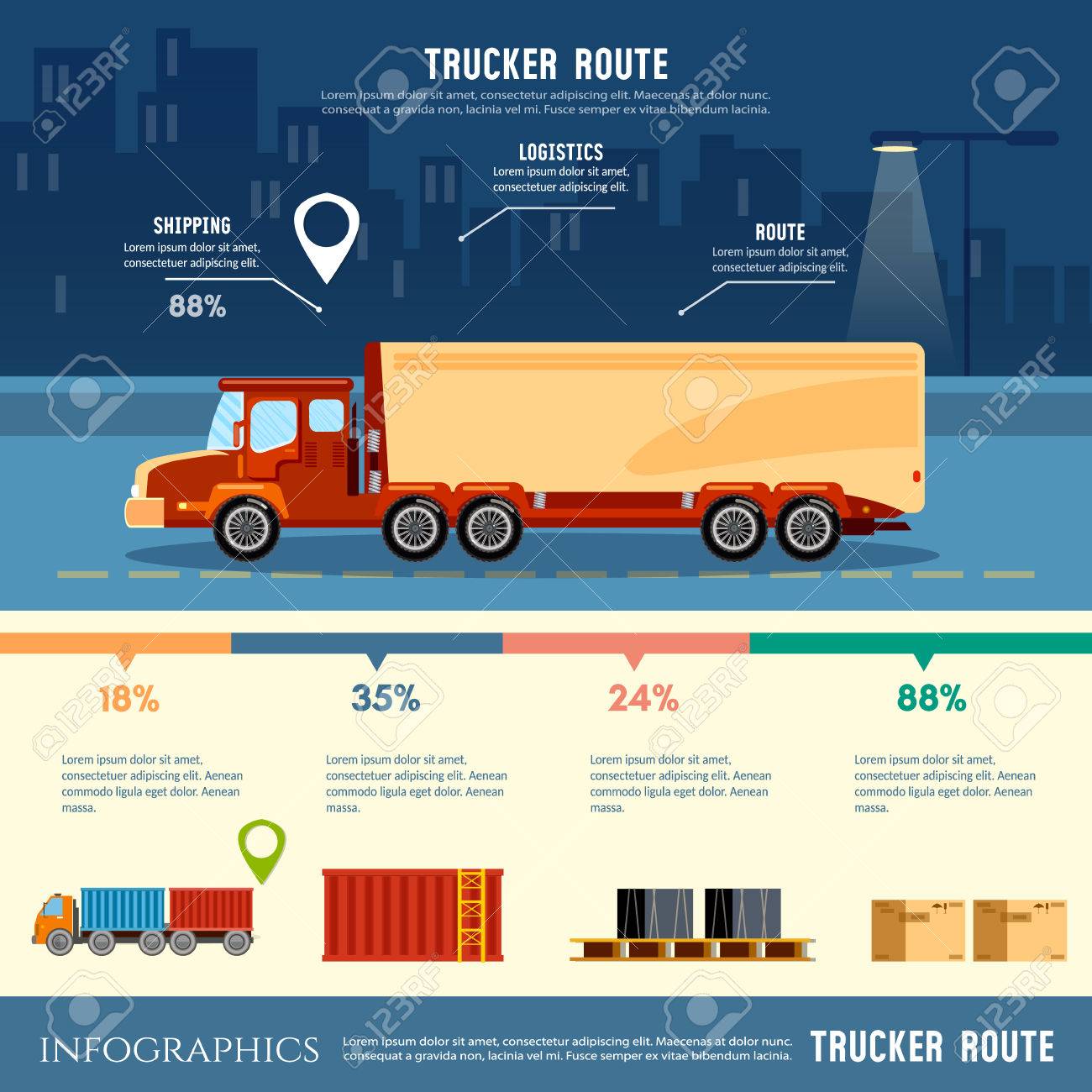 TRUCKER ROUTE

Lorem ipsum dolor sit amet, consectetur adipiscing elit. Maecenas at dolor nunc. consequat a gravida non, lacinia vel mi. Fusce semper ex vitae bibendum lacinia.

LOGISTICS
Lorem ipsum dolor sit amet, consectetuer adipiscing elit.

SHIPPING
Lorem ipsum dolor sit amet, consectetuer adipiscing elit.

88%

ROUTE
Lorem ipsum dolor sit amet, consectetuer adipiscing elit.

18%

Lorem ipsum dolor sit amet, consectetuer adipiscing elit. Aenean commodo ligula eget dolor. Aenean massa.

35%

Lorem ipsum dolor sit amet, consectetuer adipiscing elit. Aenean commodo ligula eget dolor. Aenean massa.

24%

Lorem ipsum dolor sit amet, consectetuer adipiscing elit. Aenean commodo ligula eget dolor. Aenean massa.

88%

Lorem ipsum dolor sit amet, consectetuer adipiscing elit. Aenean commodo ligula eget dolor. Aenean massa.

INFOGRAPHICS

Lorem ipsum dolor sit amet, consectetur adipiscing elit. Maecenas at dolor nunc. consequat a gravida non, lacinia vel mi. Fusce semper ex vitae bibendum lacinia.

TRUCKER ROUTE

123RF