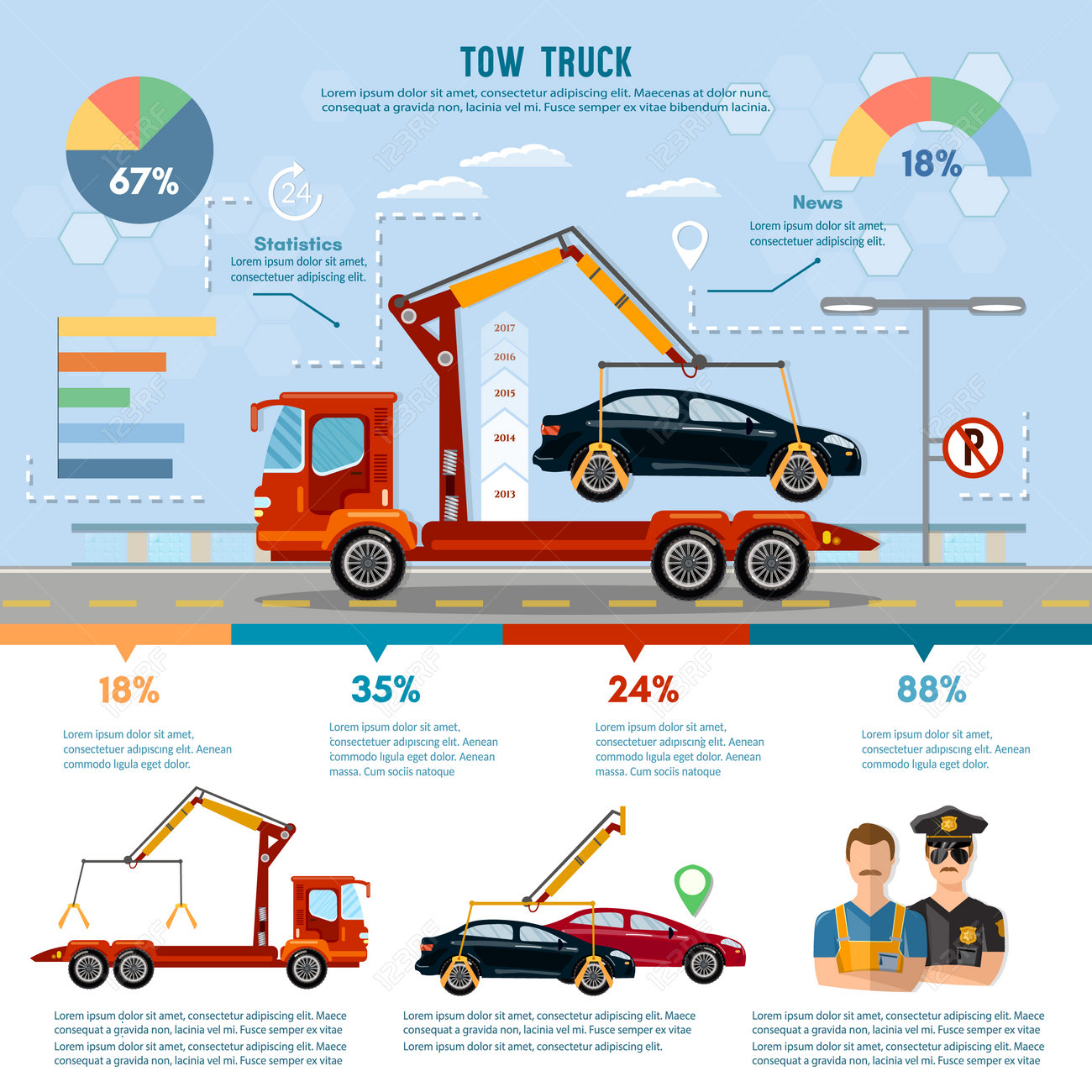 TOW TRUCK

Lorem ipsum dolor sit amet, consectetur adipiscing elit. Maecenas at dolor nunc. consequat a gravida non, lacinia vel mi. Fusce semper ex vitae bibendum lacinia.

67%

24

Statistics

Lorem ipsum dolor sit amet, consectetuer adipiscing elit.

18%

News

Lorem ipsum dolor sit amet, consectetuer adipiscing elit.

2017

2016

2015

2014

2013

P

18%

Lorem ipsum dolor sit amet, consectetuer adipiscing elit. Aenean commodo ligula eget dolor.

35%

Lorem ipsum dolor sit amet, consectetuer adipiscing elit. Aenean commodo ligula eget dolor. Aenean massa. Cum sociis natoque

24%

Lorem ipsum dolor sit amet, consectetuer adipiscing elit. Aenean commodo ligula eget dolor. Aenean massa. Cum sociis natoque

88%

Lorem ipsum dolor sit amet, consectetuer adipiscing elit. Aenean commodo ligula eget dolor.

Lorem ipsum dolor sit amet, consectetur adipiscing elit. Maece consequat a gravida non, lacinia vel mi. Fusce semper ex vitae Lorem ipsum dolor sit amet, consectetur adipiscing elit. Maece consequat a gravida non, lacinia vel mi. Fusce semper ex vitae

Lorem ipsum dolor sit amet, consectetur adipiscing elit. Maece consequat a gravida non, lacinia vel mi. Fusce semper ex vitae Lorem ipsum dolor sit amet, consectetur adipiscing elit.

Lorem ipsum dolor sit amet, consectetur adipiscing elit. Maece consequat a gravida non, lacinia vel mi. Fusce semper ex vitae Lorem ipsum dolor sit amet, consectetur adipiscing elit. Maece consequat a gravida non, lacinia vel mi. Fusce semper ex vitae