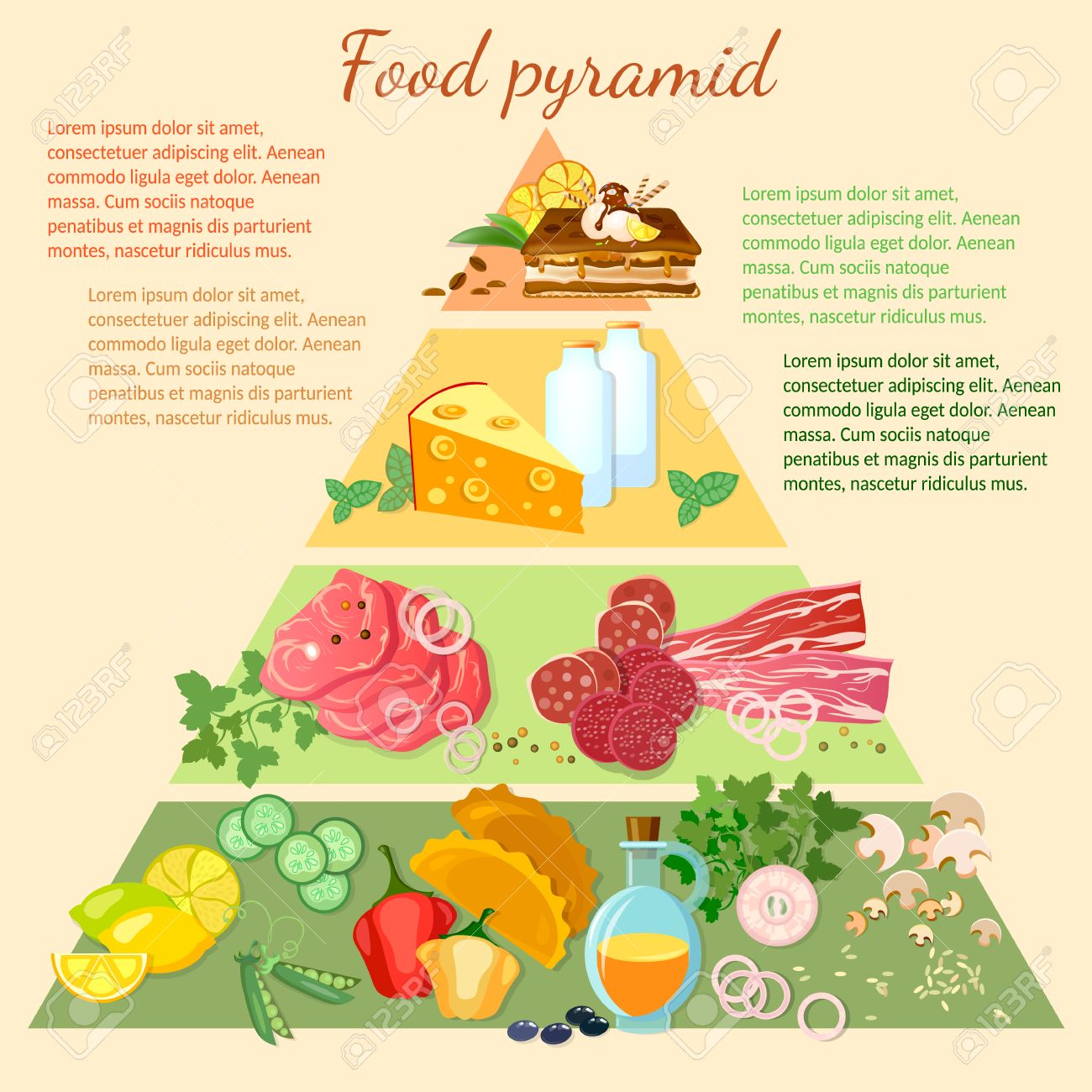 Food pyramid

Lorem ipsum dolor sit amet, consectetuer adipiscing elit. Aenean commodo ligula eget dolor. Aenean massa. Cum sociis natoque penatibus et magnis dis parturient montes, nascetur ridiculus mus.

Lorem ipsum dolor sit amet, consectetuer adipiscing elit. Aenean commodo ligula eget dolor. Aenean massa. Cum sociis natoque penatibus et magnis dis parturient montes, nascetur ridiculus mus.

Lorem ipsum dolor sit amet, consectetuer adipiscing elit. Aenean commodo ligula eget dolor. Aenean massa. Cum sociis natoque penatibus et magnis dis parturient montes, nascetur ridiculus mus.

Lorem ipsum dolor sit amet, consectetuer adipiscing elit. Aenean commodo ligula eget dolor. Aenean massa. Cum sociis natoque penatibus et magnis dis parturient montes, nascetur ridiculus mus.

123RF