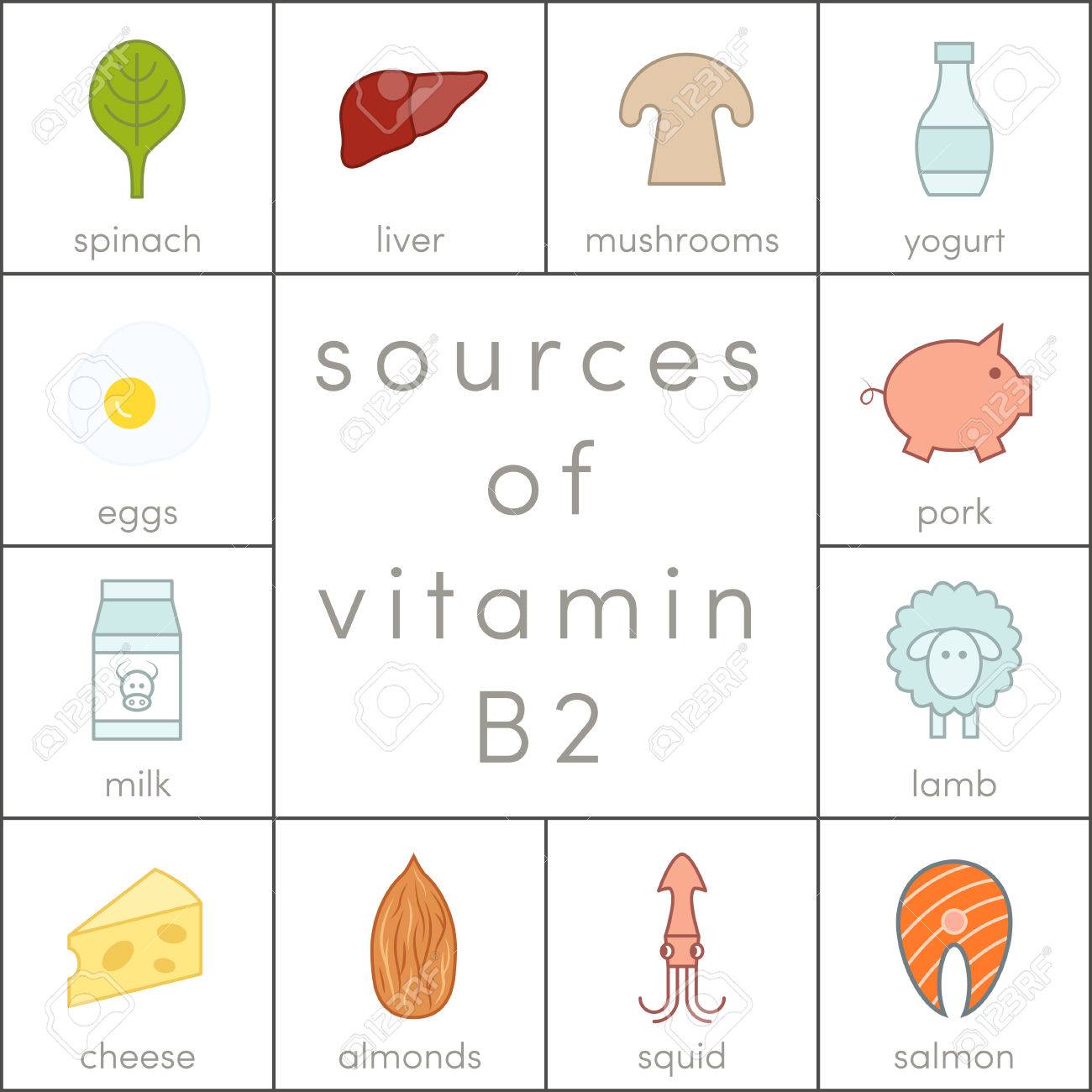 spinach

liver

mushrooms

yogurt

eggs

sources of vitamin B2

pork

milk

lamb

cheese

almonds

squid

salmon

123RF