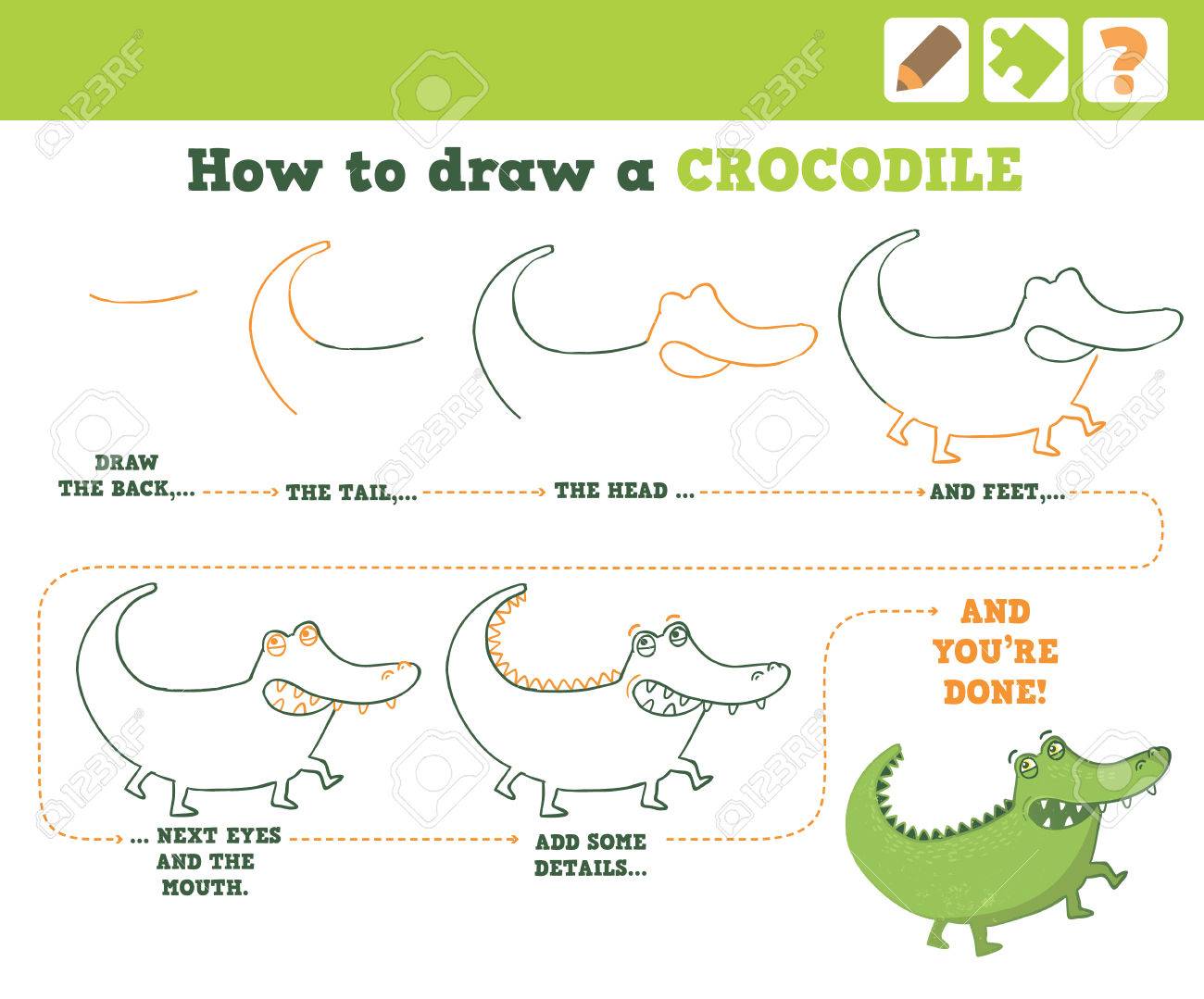 ?

How to draw a CROCODILE

DRAW THE BACK,...

THE TAIL,...

THE HEAD ...

AND FEET,...

... NEXT EYES AND THE MOUTH.

ADD SOME DETAILS...

AND YOU'RE DONE!

123RF