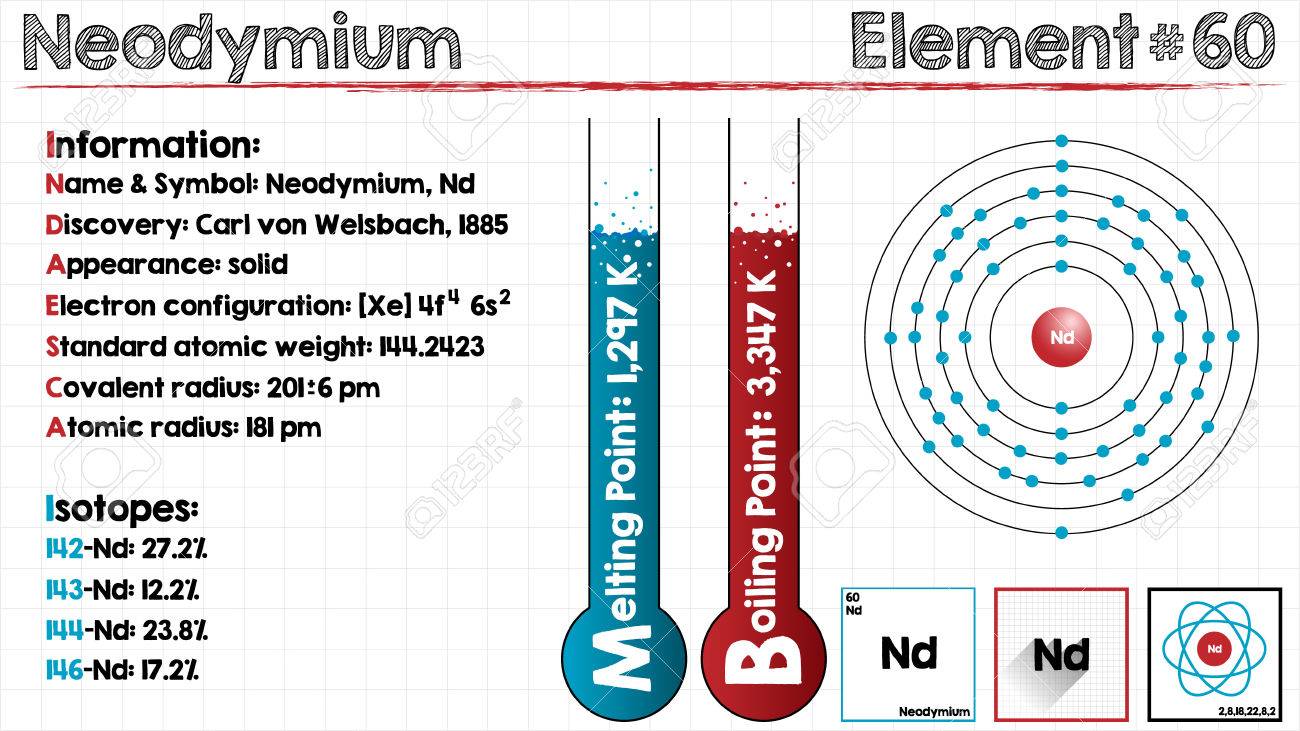 Neodymium

Element #60

Information:
Name & Symbol: Neodymium, Nd
Discovery: Carl von Welsbach, 1885
Appearance: solid
Electron configuration: [Xe] $4f^4$ $6s^2$
Standard atomic weight: 144.2423
Covalent radius: 201±6 pm
Atomic radius: 181 pm

Isotopes:
142-Nd: 27.2%
143-Nd: 12.2%
144-Nd: 23.8%
146-Nd: 17.2%

Melting Point: 1,297 K

Boiling Point: 3,347 K

Nd

60
Nd
Nd
Neodymium

Nd

Nd
2,8,18,22,8,2

123RF