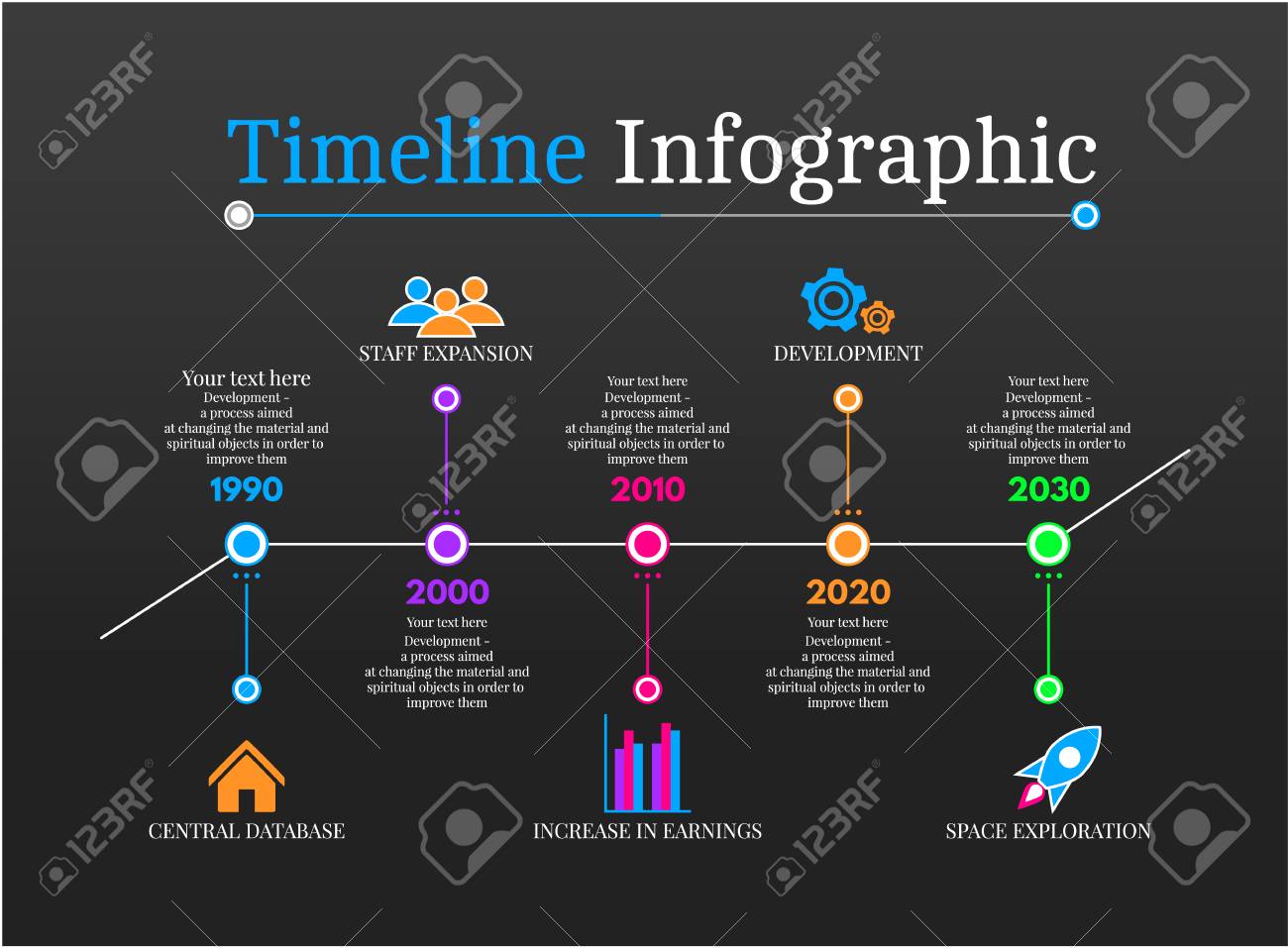 Timeline Infographic

STAFF EXPANSION

DEVELOPMENT

Your text here
Development - a process aimed at changing the material and spiritual objects in order to improve them
1990

Your text here
Development - a process aimed at changing the material and spiritual objects in order to improve them
2010

Your text here
Development - a process aimed at changing the material and spiritual objects in order to improve them
2030

2000
Your text here
Development - a process aimed at changing the material and spiritual objects in order to improve them

2020
Your text here
Development - a process aimed at changing the material and spiritual objects in order to improve them

CENTRAL DATABASE

INCREASE IN EARNINGS

SPACE EXPLORATION

123RF 123RF 123RF 123RF 123RF 123RF