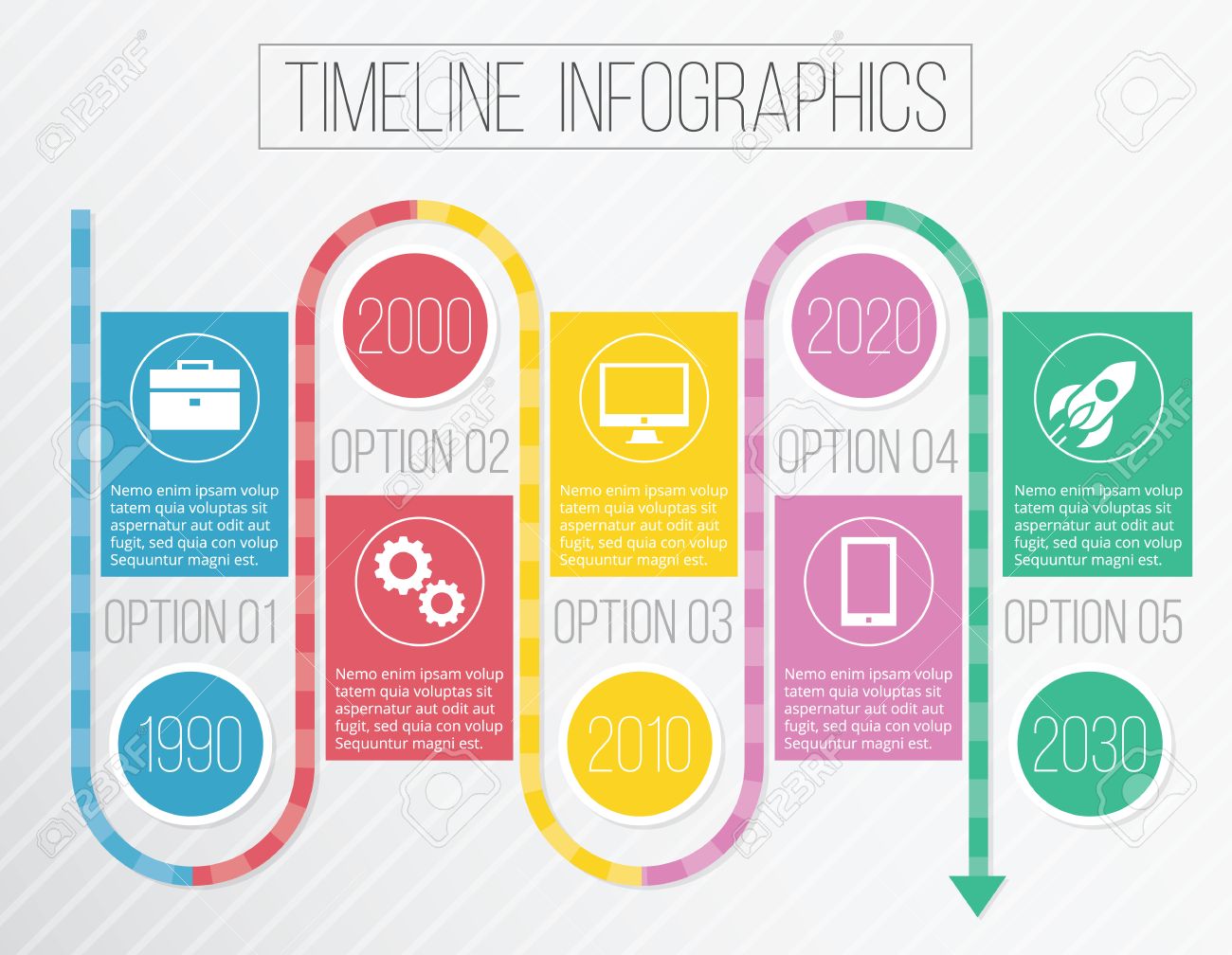 TIMELINE INFOGRAPHICS

Nemo enim ipsam volup tatem quia voluptas sit aspernatur aut odit aut fugit, sed quia con volup Sequuntur magni est.

OPTION 01

1990

2000

OPTION 02

Nemo enim ipsam volup tatem quia voluptas sit aspernatur aut odit aut fugit, sed quia con volup Sequuntur magni est.

Nemo enim ipsam volup tatem quia voluptas sit aspernatur aut odit aut fugit, sed quia con volup Sequuntur magni est.

OPTION 03

2010

2020

OPTION 04

Nemo enim ipsam volup tatem quia voluptas sit aspernatur aut odit aut fugit, sed quia con volup Sequuntur magni est.

Nemo enim ipsam volup tatem quia voluptas sit aspernatur aut odit aut fugit, sed quia con volup Sequuntur magni est.

OPTION 05

2030

123RF