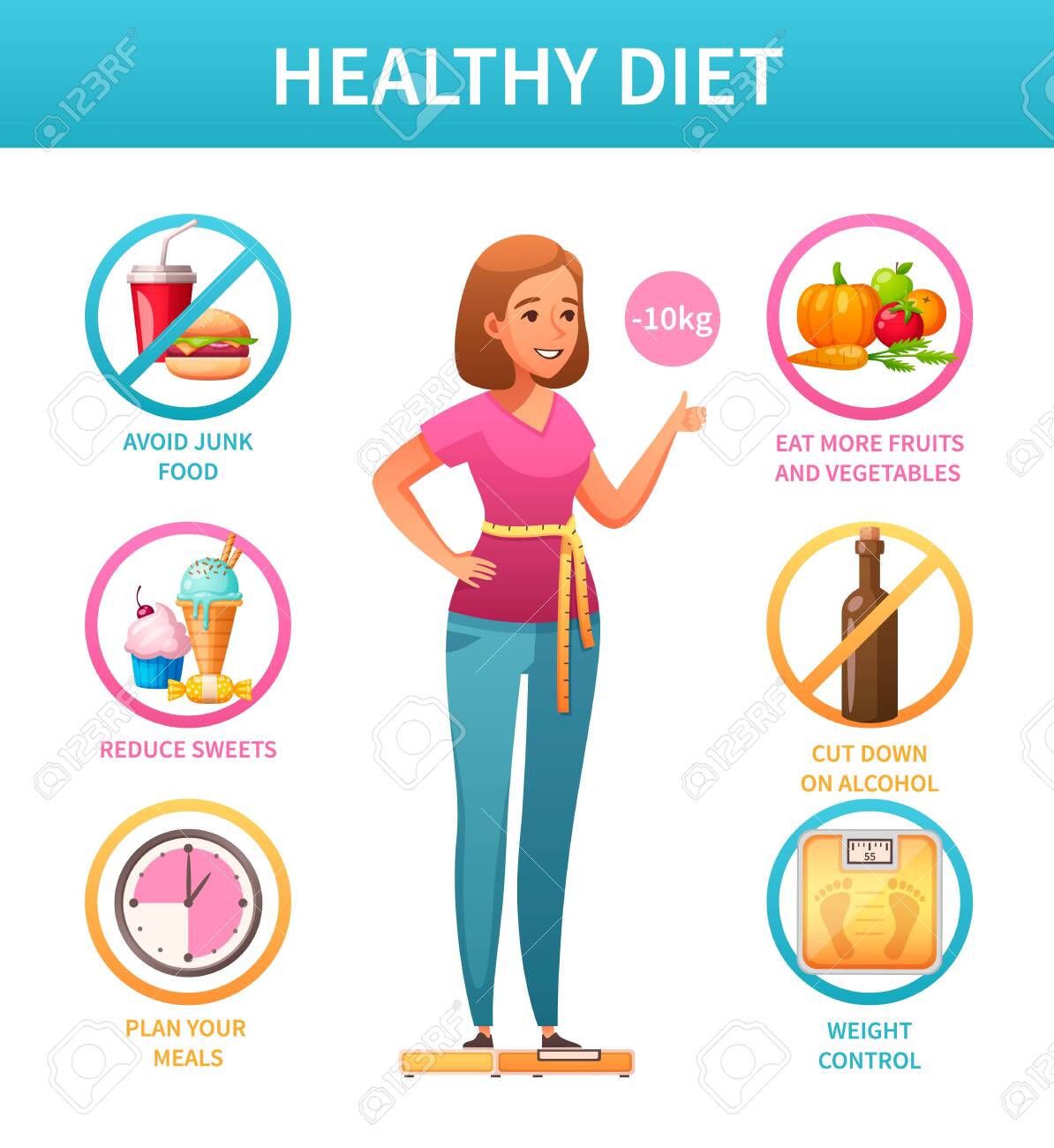 HEALTHY DIET

AVOID JUNK FOOD

REDUCE SWEETS

PLAN YOUR MEALS

-10kg

EAT MORE FRUITS AND VEGETABLES

CUT DOWN ON ALCOHOL

55

WEIGHT CONTROL

123RF