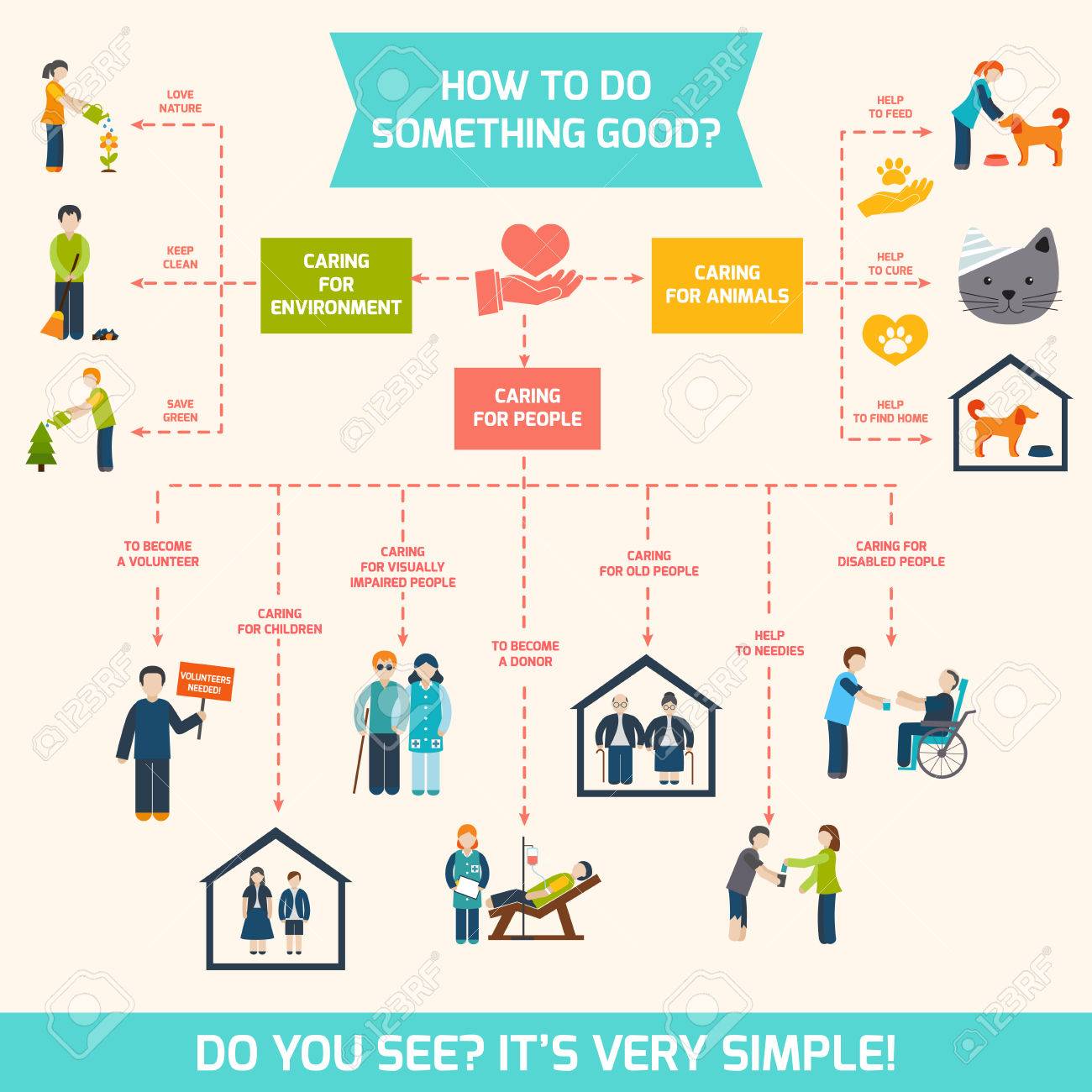 HOW TO DO SOMETHING GOOD?

LOVE NATURE

KEEP CLEAN

SAVE GREEN

CARING FOR ENVIRONMENT

CARING FOR ANIMALS

HELP TO FEED

HELP TO CURE

HELP TO FIND HOME

CARING FOR PEOPLE

TO BECOME A VOLUNTEER

VOLUNTEERS NEEDED!

CARING FOR CHILDREN

CARING FOR VISUALLY IMPAIRED PEOPLE

TO BECOME A DONOR

CARING FOR OLD PEOPLE

HELP TO NEEDIES

CARING FOR DISABLED PEOPLE

DO YOU SEE? IT'S VERY SIMPLE!

123RF