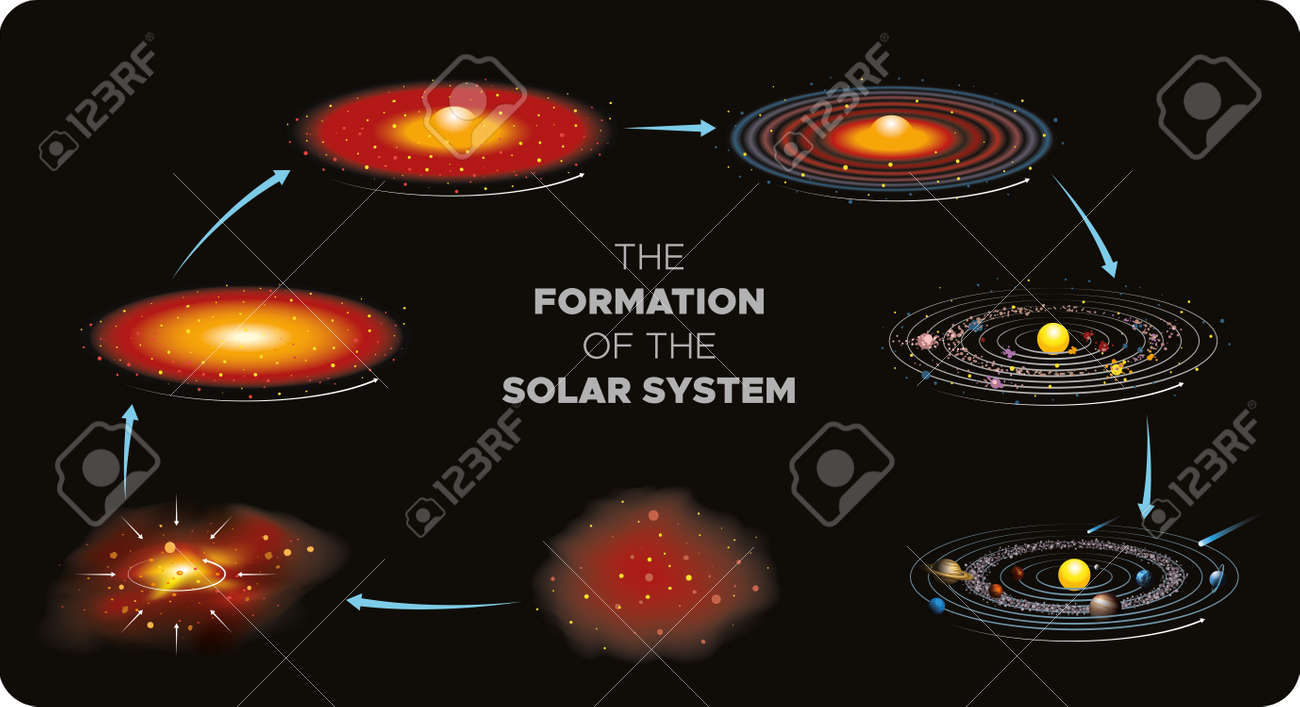 THE
FORMATION
OF THE
SOLAR SYSTEM

123RF
123RF
123RF
123RF