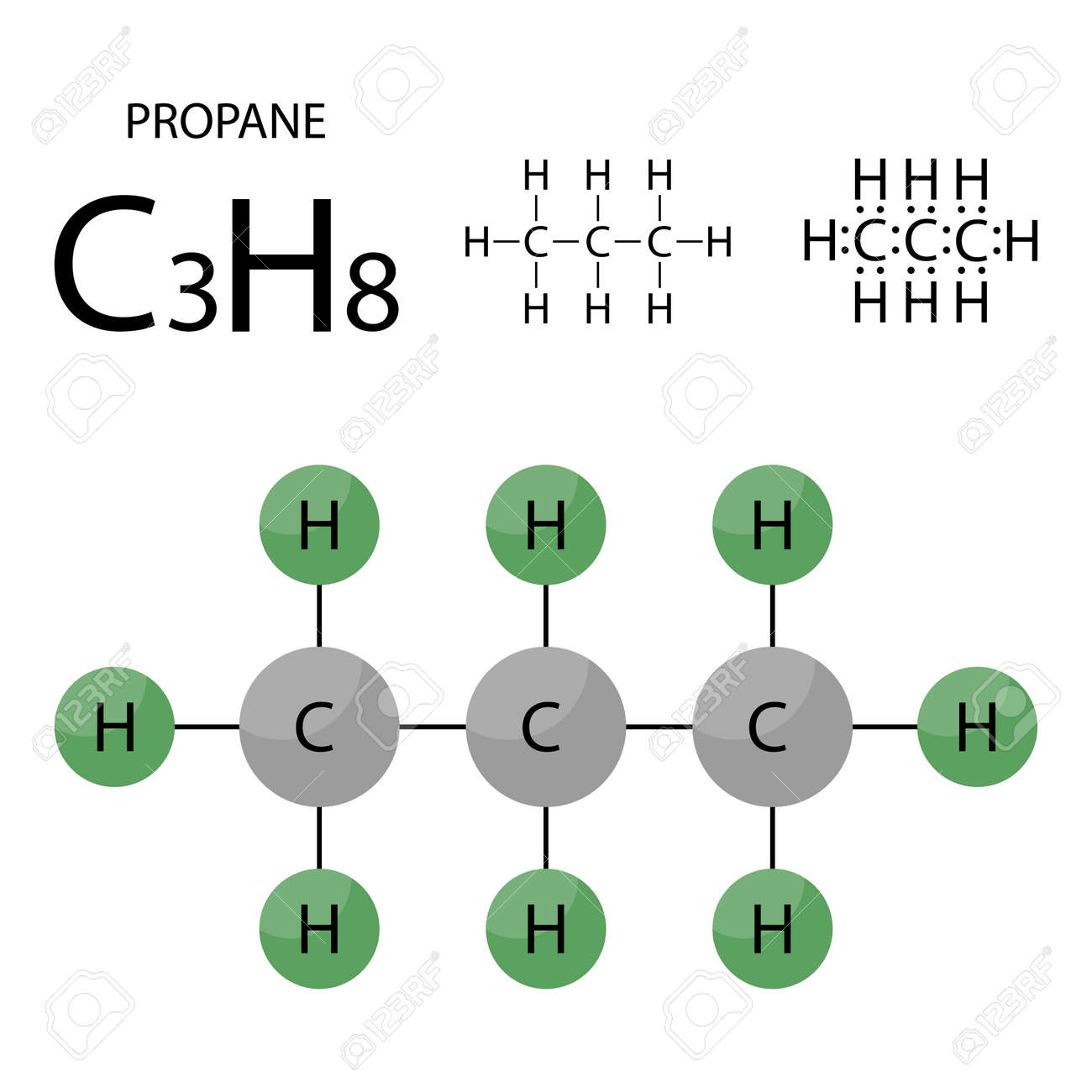 PROPANE

$C_3H_8$

H H H
H—C—C—C—H
H H H

H H H
H:C:C:C:H
H H H

H H H
H C C C H
H H H

123RF