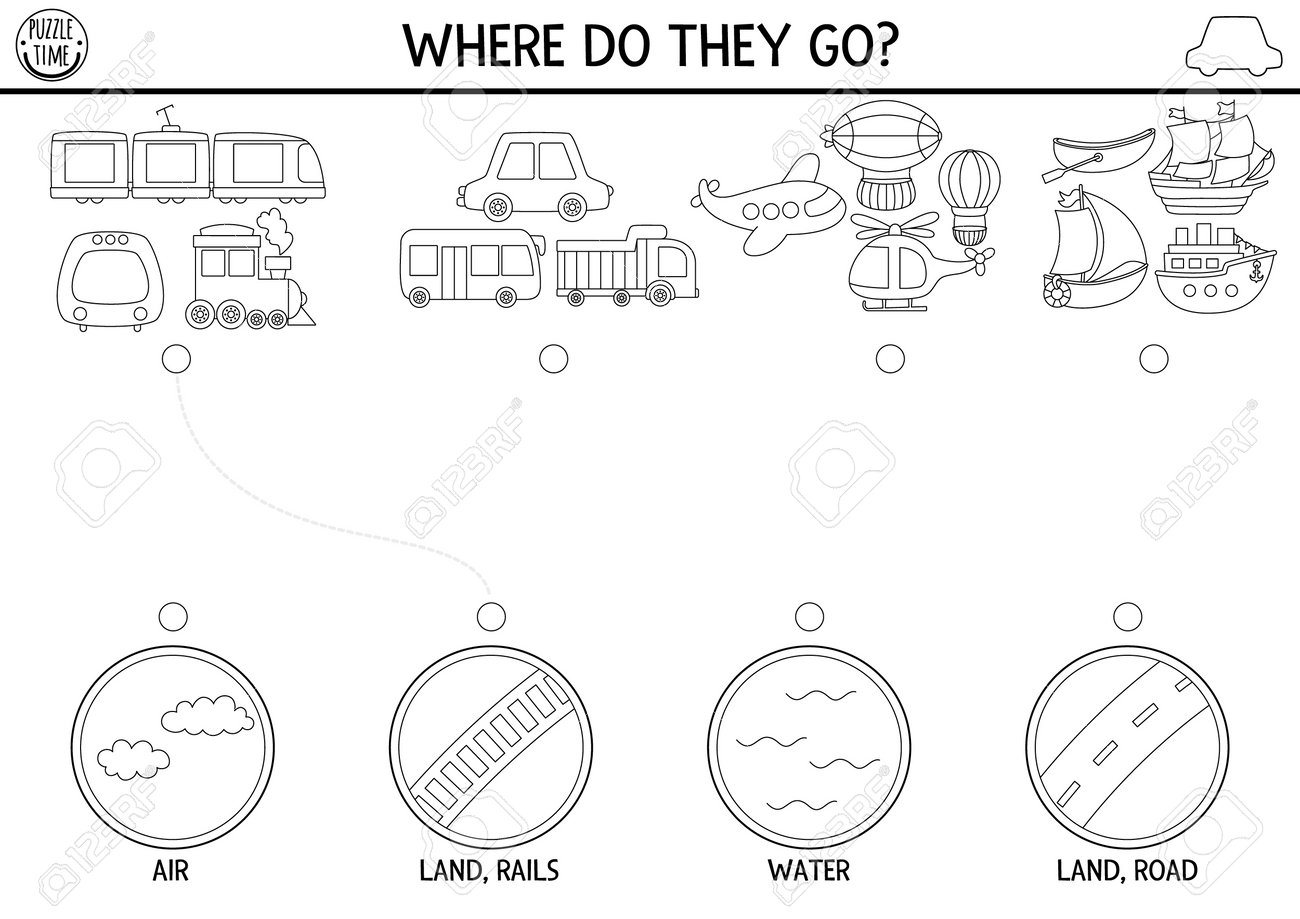 PUZZLE TIME

WHERE DO THEY GO?

123RF

AIR

LAND, RAILS

WATER

LAND, ROAD