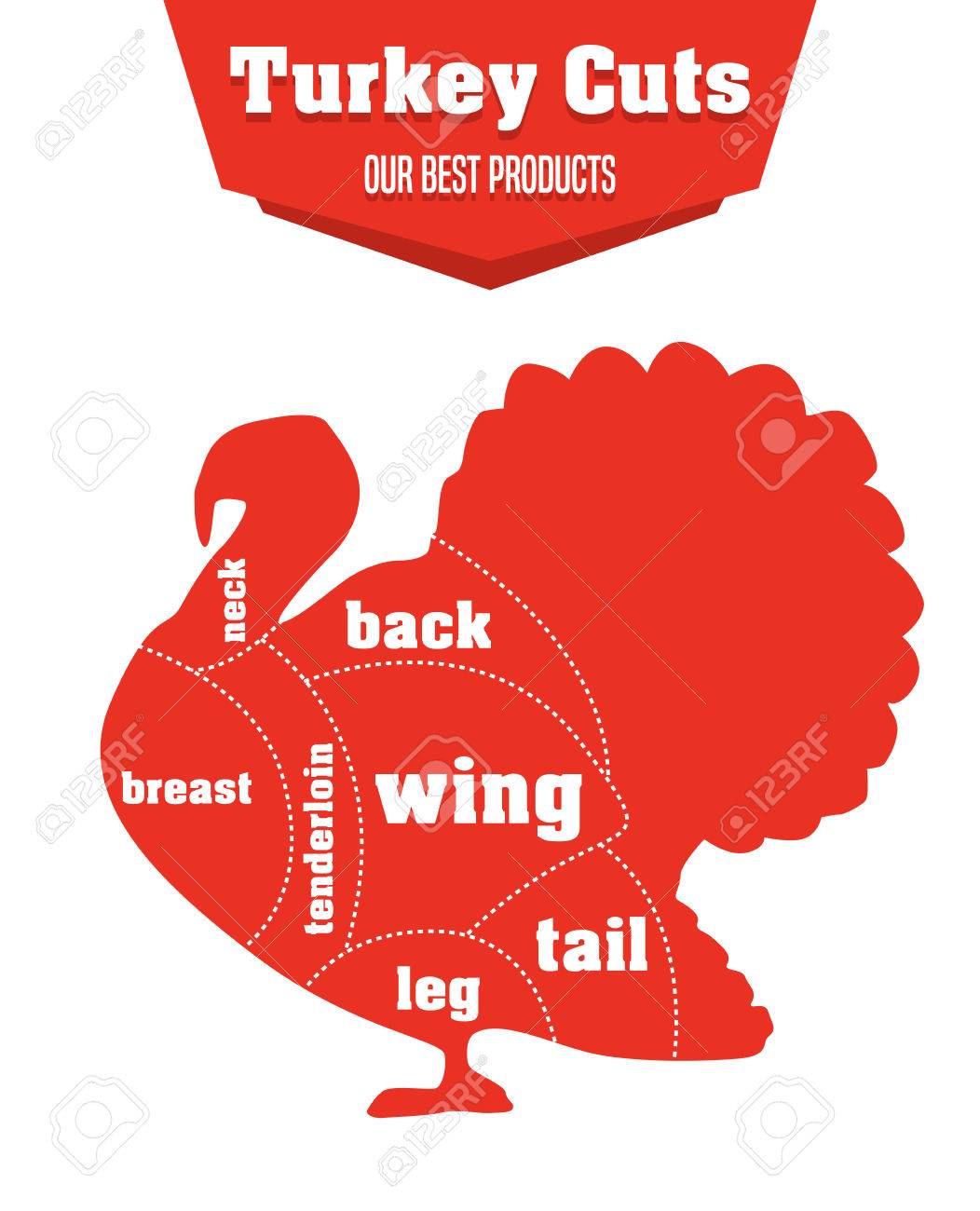 Turkey Cuts
OUR BEST PRODUCTS

neck
back
breast
tenderloin
wing
tail
leg

123RF