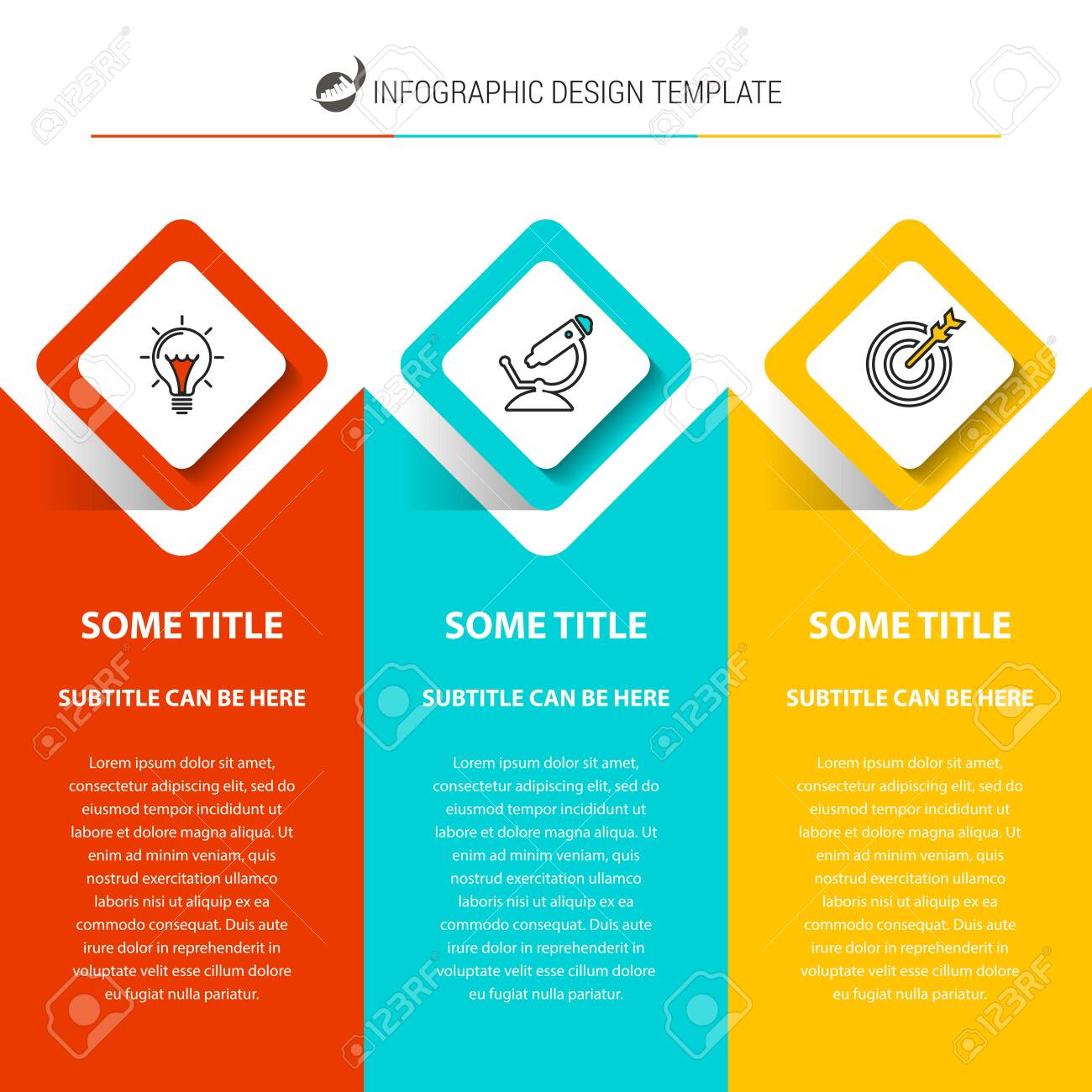 INFOGRAPHIC DESIGN TEMPLATE

SOME TITLE

SUBTITLE CAN BE HERE

Lorem ipsum dolor sit amet, consectetur adipiscing elit, sed do eiusmod tempor incididunt ut labore et dolore magna aliqua. Ut enim ad minim veniam, quis nostrud exercitation ullamco laboris nisi ut aliquip ex ea commodo consequat. Duis aute irure dolor in reprehenderit in voluptate velit esse cillum dolore eu fugiat nulla pariatur.

SOME TITLE

SUBTITLE CAN BE HERE

Lorem ipsum dolor sit amet, consectetur adipiscing elit, sed do eiusmod tempor incididunt ut labore et dolore magna aliqua. Ut enim ad minim veniam, quis nostrud exercitation ullamco laboris nisi ut aliquip ex ea commodo consequat. Duis aute irure dolor in reprehenderit in voluptate velit esse cillum dolore eu fugiat nulla pariatur.

SOME TITLE

SUBTITLE CAN BE HERE

Lorem ipsum dolor sit amet, consectetur adipiscing elit, sed do eiusmod tempor incididunt ut labore et dolore magna aliqua. Ut enim ad minim veniam, quis nostrud exercitation ullamco laboris nisi ut aliquip ex ea commodo consequat. Duis aute irure dolor in reprehenderit in voluptate velit esse cillum dolore eu fugiat nulla pariatur.

123RF