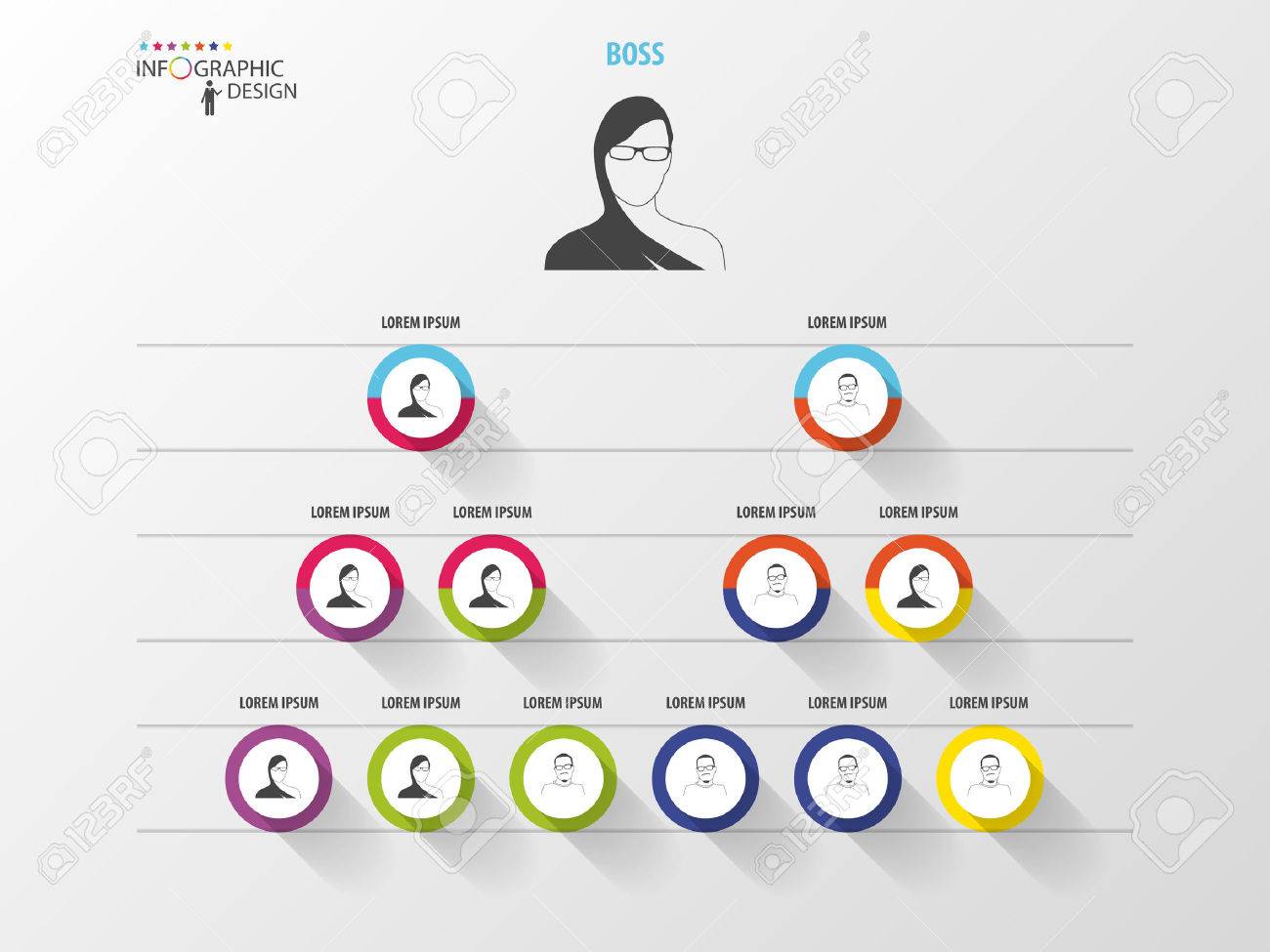 INFOGRAPHIC DESIGN

BOSS

LOREM IPSUM LOREM IPSUM

LOREM IPSUM LOREM IPSUM LOREM IPSUM LOREM IPSUM

LOREM IPSUM LOREM IPSUM LOREM IPSUM LOREM IPSUM LOREM IPSUM LOREM IPSUM

123RF