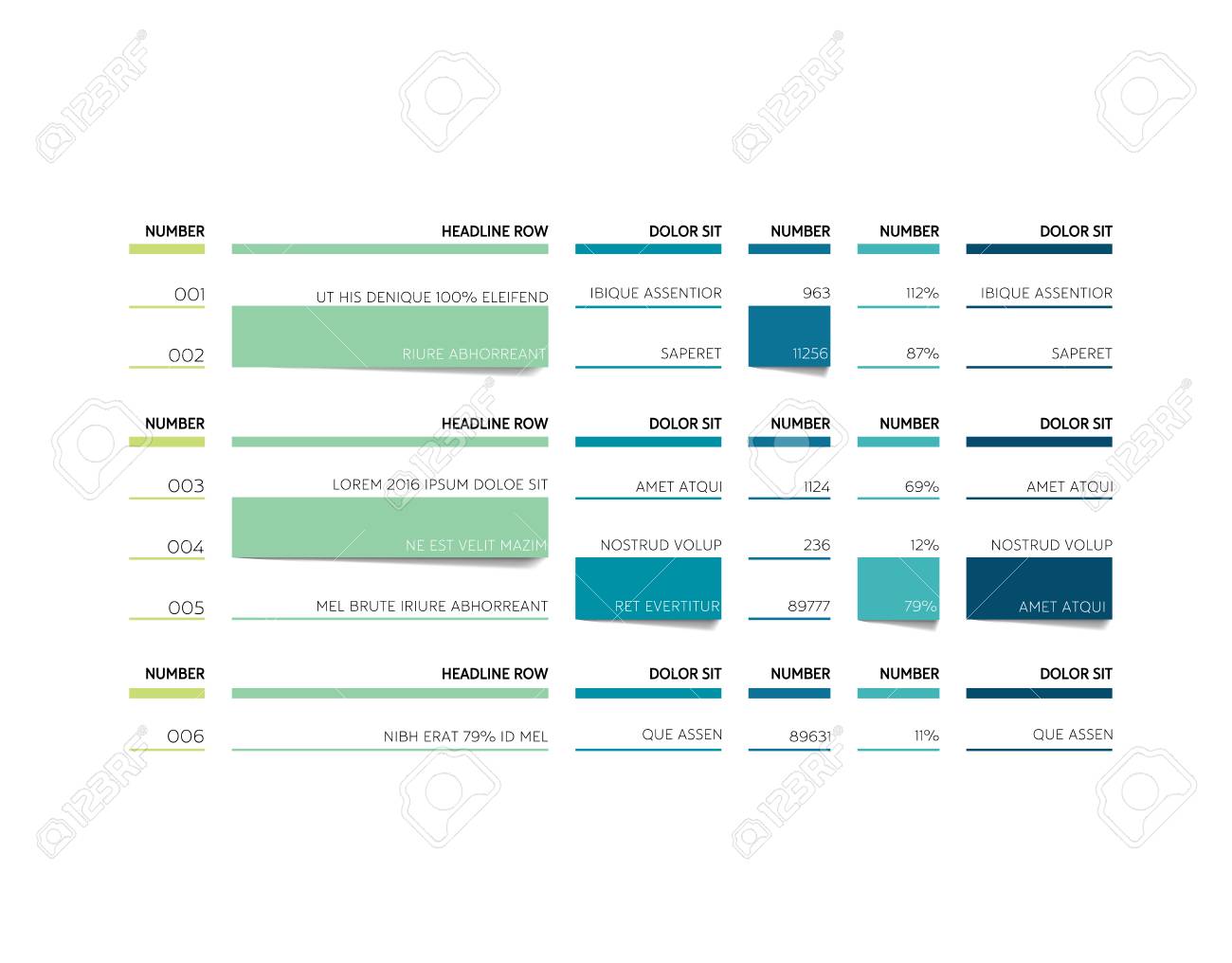 | NUMBER | HEADLINE ROW | DOLOR SIT | NUMBER | NUMBER | DOLOR SIT |
|---|---|---|---|---|---|
| 001 | UT HIS DENIQUE 100% ELEIFEND | IBIQUE ASSENTIOR | 963 | 112% | IBIQUE ASSENTIOR |
| 002 | RIURE ABHORREANT | SAPERET | 11256 | 87% | SAPERET |

| NUMBER | HEADLINE ROW | DOLOR SIT | NUMBER | NUMBER | DOLOR SIT |
|---|---|---|---|---|---|
| 003 | LOREM 2016 IPSUM DOLOE SIT | AMET ATQUI | 1124 | 69% | AMET ATQUI |
| 004 | NE EST VELIT MAZIM | NOSTRUD VOLUP | 236 | 12% | NOSTRUD VOLUP |
| 005 | MEL BRUTE IRIURE ABHORREANT | RET EVERTITUR | 89777 | 79% | AMET ATQUI |

| NUMBER | HEADLINE ROW | DOLOR SIT | NUMBER | NUMBER | DOLOR SIT |
|---|---|---|---|---|---|
| 006 | NIBH ERAT 79% ID MEL | QUE ASSEN | 89631 | 11% | QUE ASSEN |

123RF