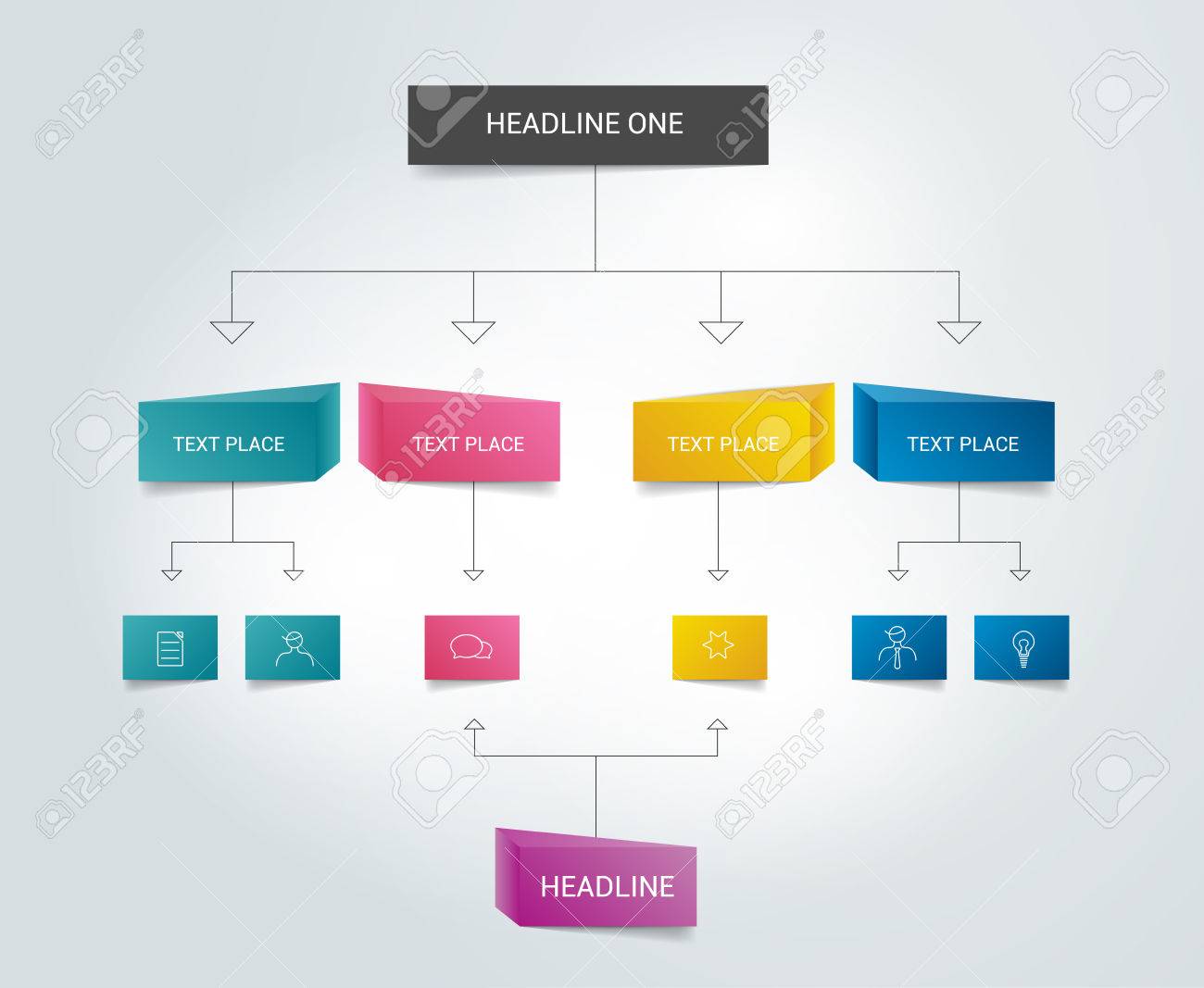 HEADLINE ONE

TEXT PLACE

TEXT PLACE

TEXT PLACE

TEXT PLACE

HEADLINE

123RF