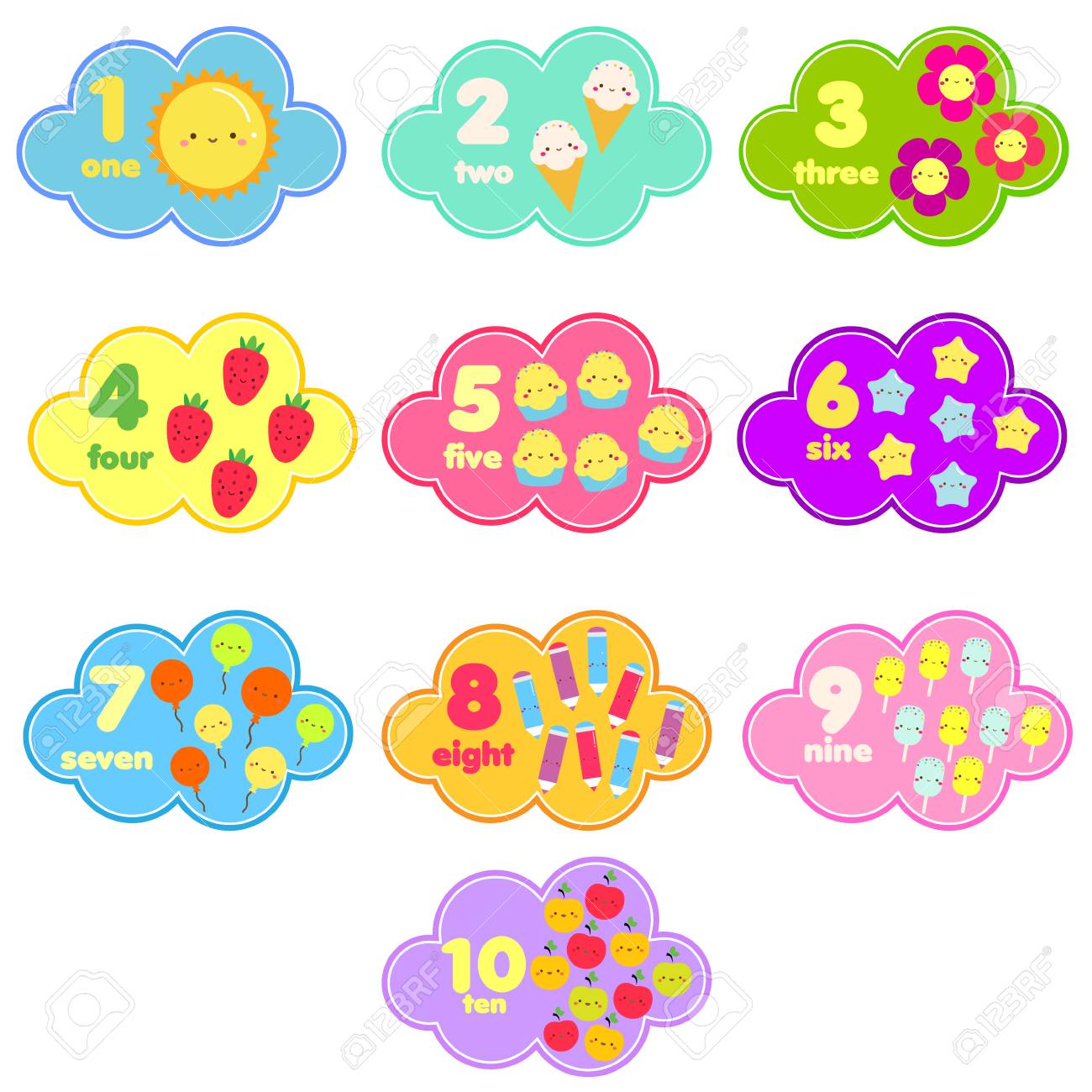 1
one

2
two

3
three

4
four

5
five

6
six

7
seven

8
eight

9
nine

10
ten

123RF