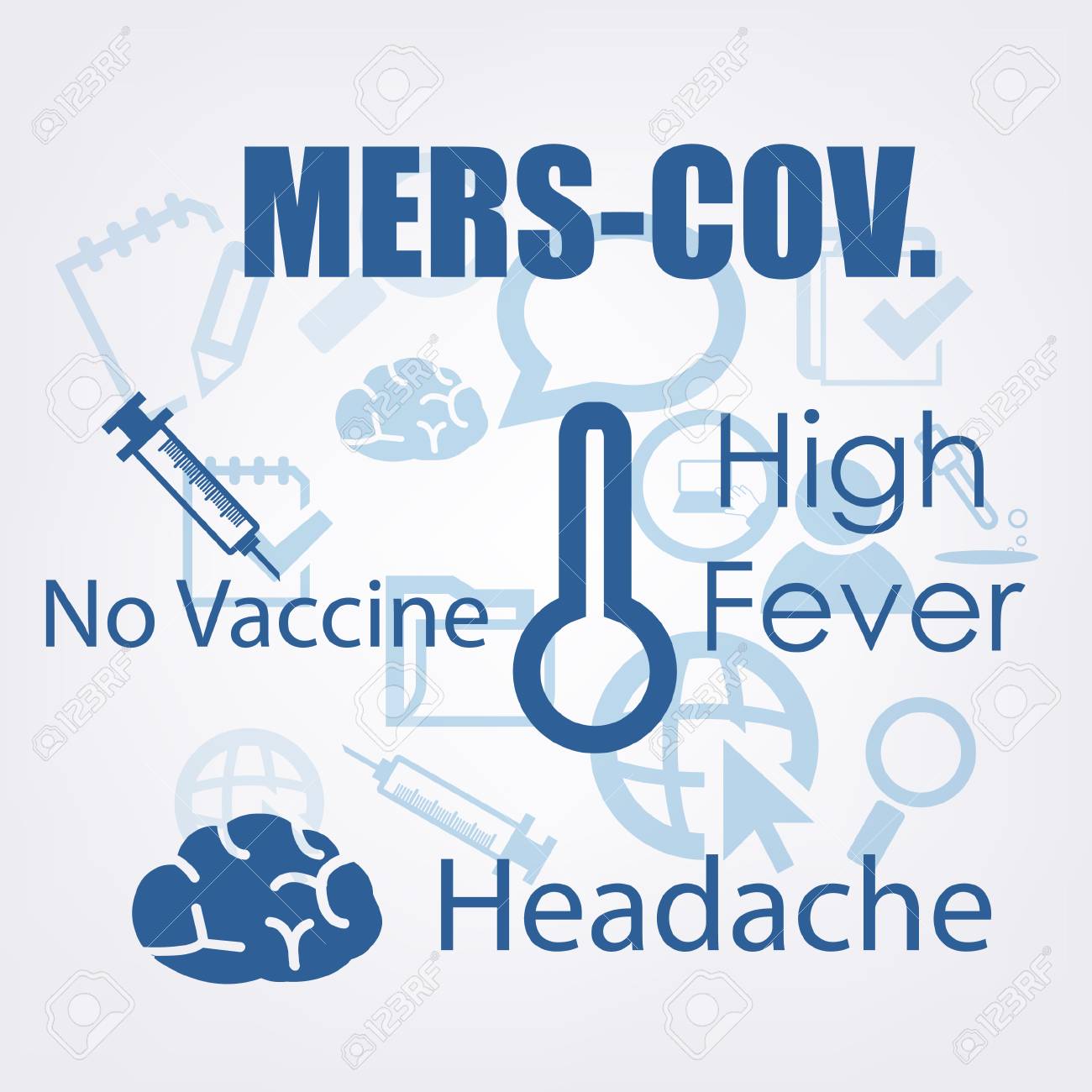 MERS-COV.

No Vaccine

High
Fever

Headache

123RF