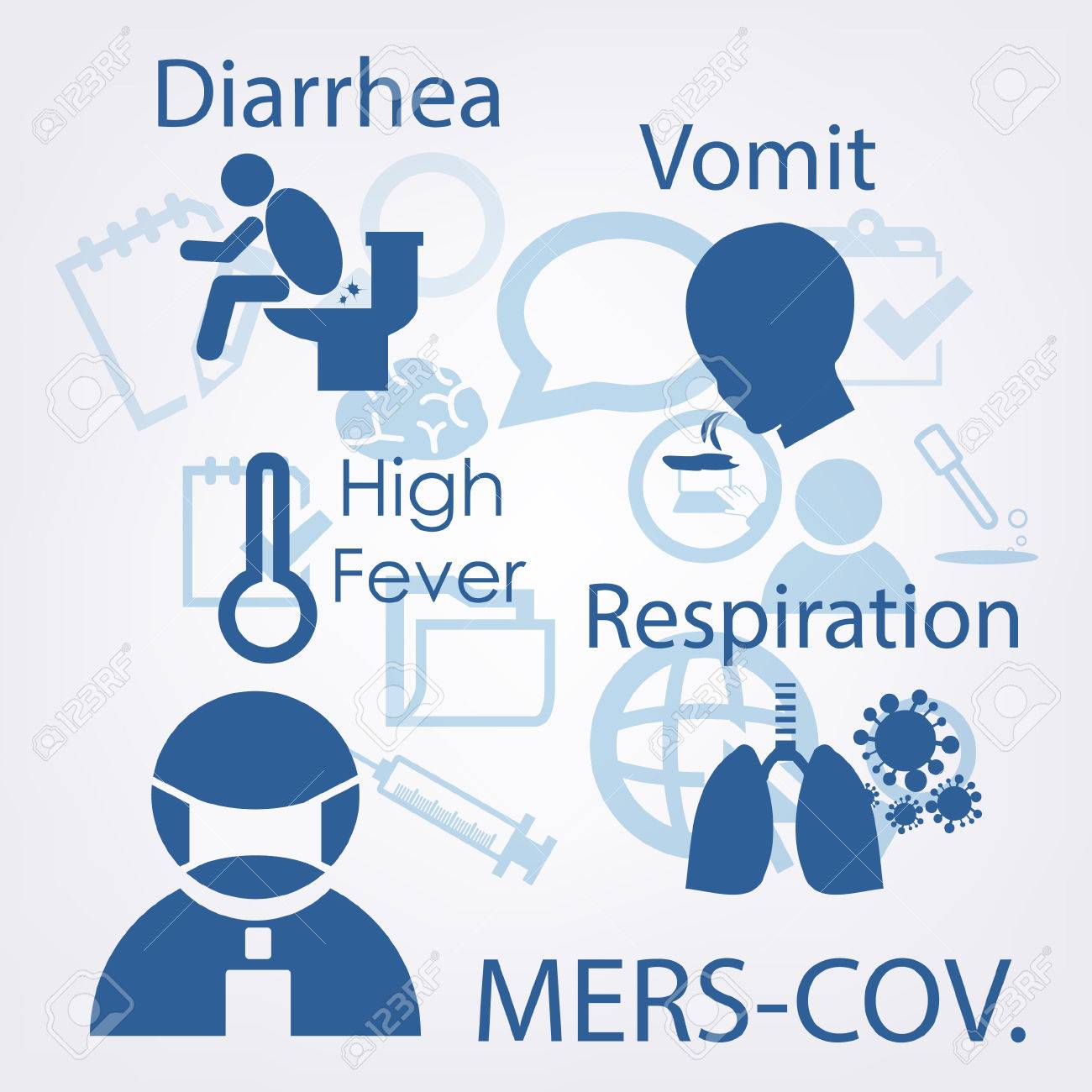 Diarrhea

Vomit

High Fever

Respiration

MERS-COV.

123RF