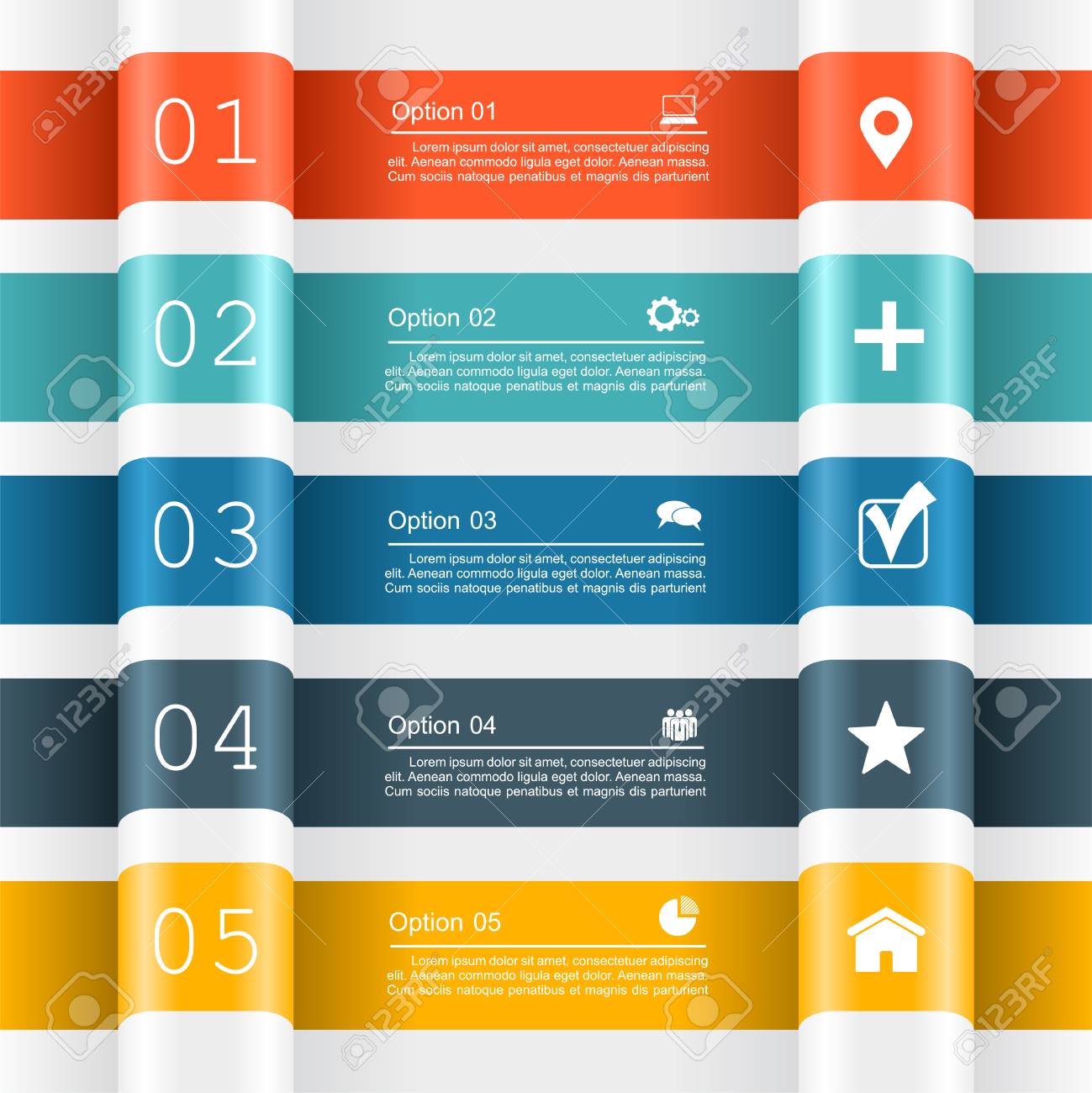 01

Option 01

Lorem ipsum dolor sit amet, consectetuer adipiscing elit. Aenean commodo ligula eget dolor. Aenean massa. Cum sociis natoque penatibus et magnis dis parturient

02

Option 02

Lorem ipsum dolor sit amet, consectetuer adipiscing elit. Aenean commodo ligula eget dolor. Aenean massa. Cum sociis natoque penatibus et magnis dis parturient

03

Option 03

Lorem ipsum dolor sit amet, consectetuer adipiscing elit. Aenean commodo ligula eget dolor. Aenean massa. Cum sociis natoque penatibus et magnis dis parturient

04

Option 04

Lorem ipsum dolor sit amet, consectetuer adipiscing elit. Aenean commodo ligula eget dolor. Aenean massa. Cum sociis natoque penatibus et magnis dis parturient

05

Option 05

Lorem ipsum dolor sit amet, consectetuer adipiscing elit. Aenean commodo ligula eget dolor. Aenean massa. Cum sociis natoque penatibus et magnis dis parturient

123RF