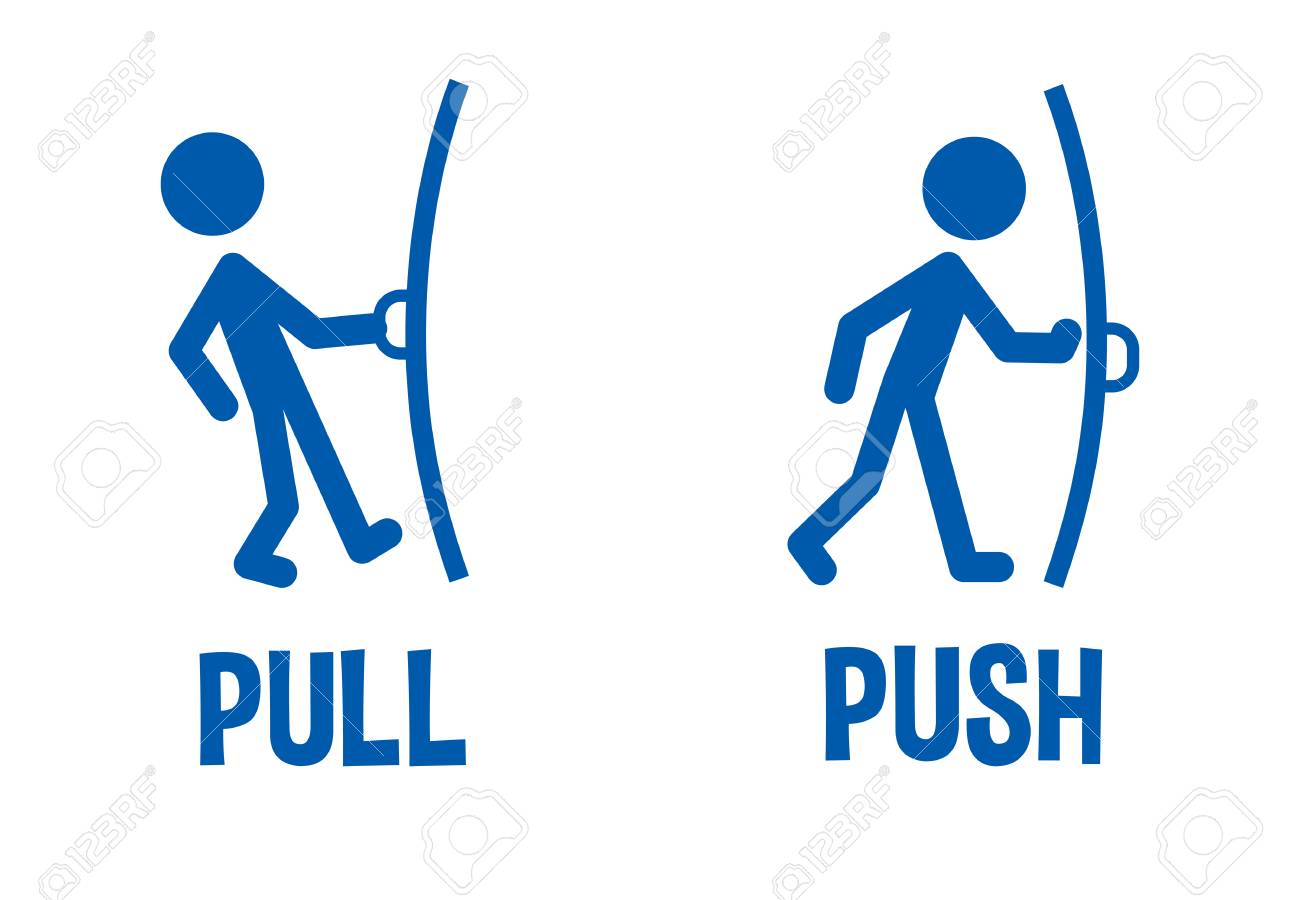 PULL

PUSH

123RF